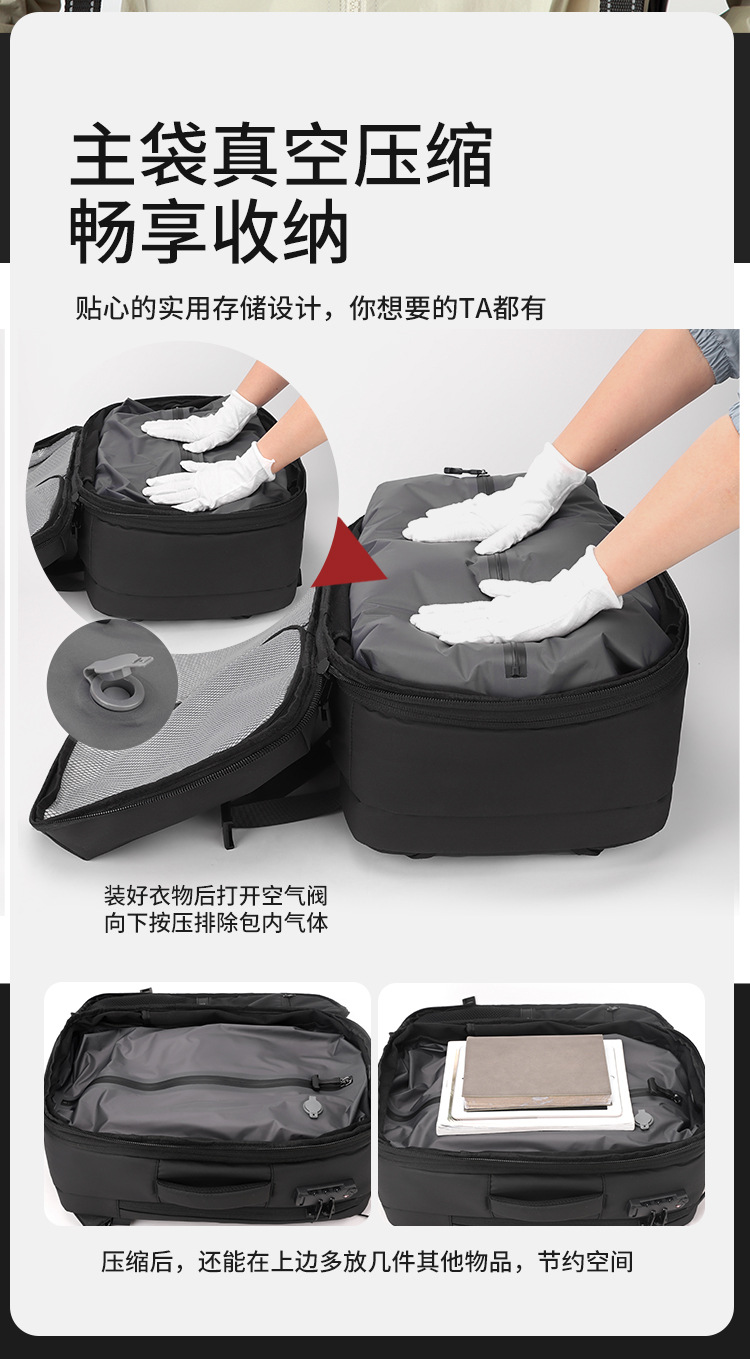 主袋真空压缩
畅享收纳

贴心的实用存储设计，你想要的TA都有

装好衣物后打开空气阀
向下按压排除包内气体

压缩后，还能在上边多放几件其他物品，节约空间