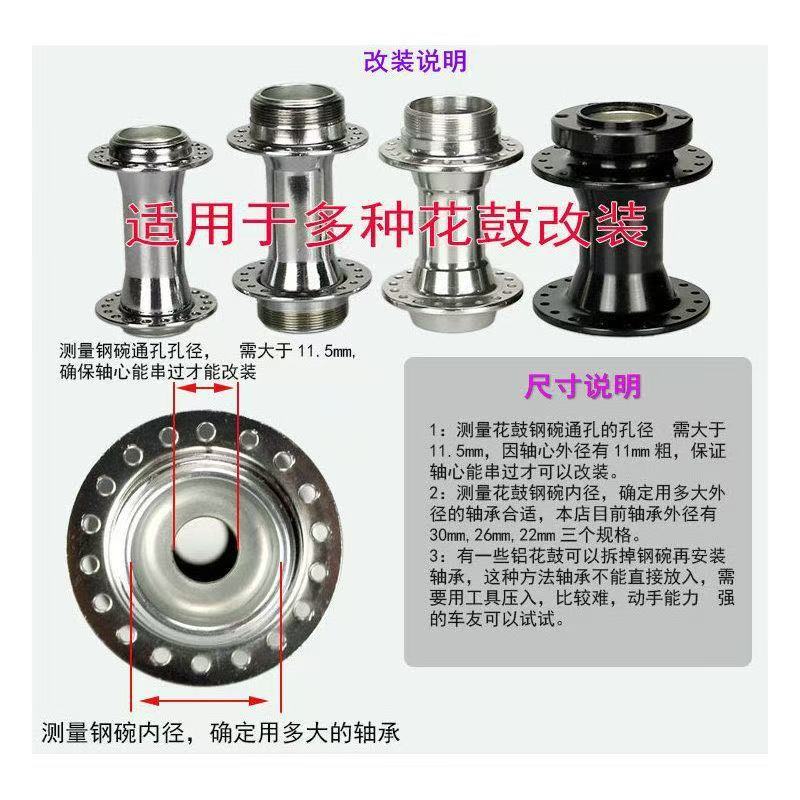 改装说明

适用于多种花鼓改装

测量钢碗通孔孔径， 需大于 11.5mm, 确保轴心能串过才能改装

尺寸说明

1：测量花鼓钢碗通孔的孔径 需大于 11.5mm，因轴心外径有 11mm 粗，保证轴心能串过才可以改装。
2：测量花鼓钢碗内径，确定用多大外径的轴承合适，本店目前轴承外径有 30mm, 26mm, 22mm 三个规格。
3：有一些铝花鼓可以拆掉钢碗再安装轴承，这种方法轴承不能直接放入，需要用工具压入，比较难，动手能力 强的车友可以试试。

测量钢碗内径，确定用多大的轴承