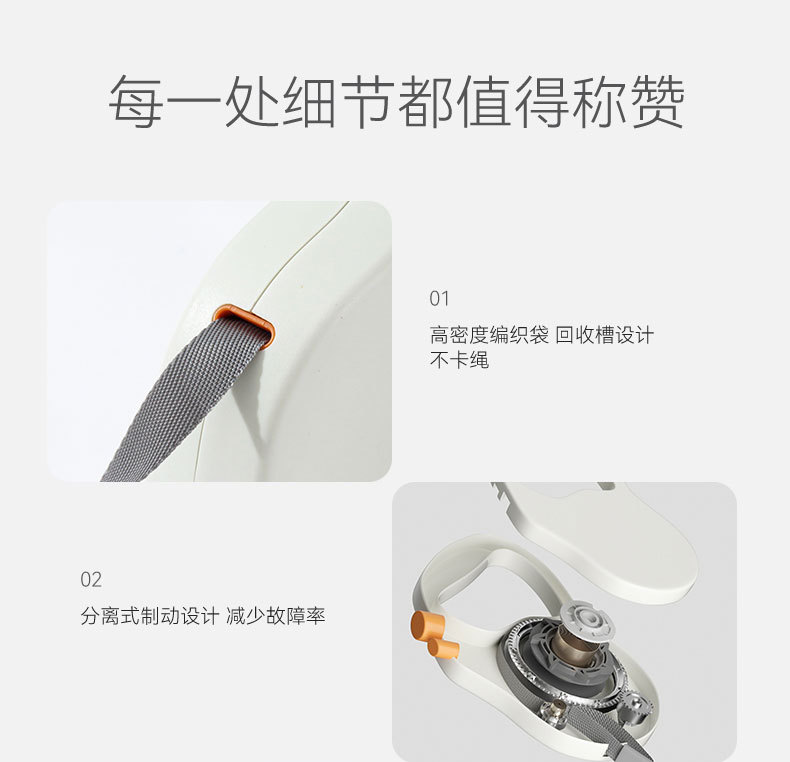 每一处细节都值得称赞

01

高密度编织袋 回收槽设计
不卡绳

02

分离式制动设计 减少故障率