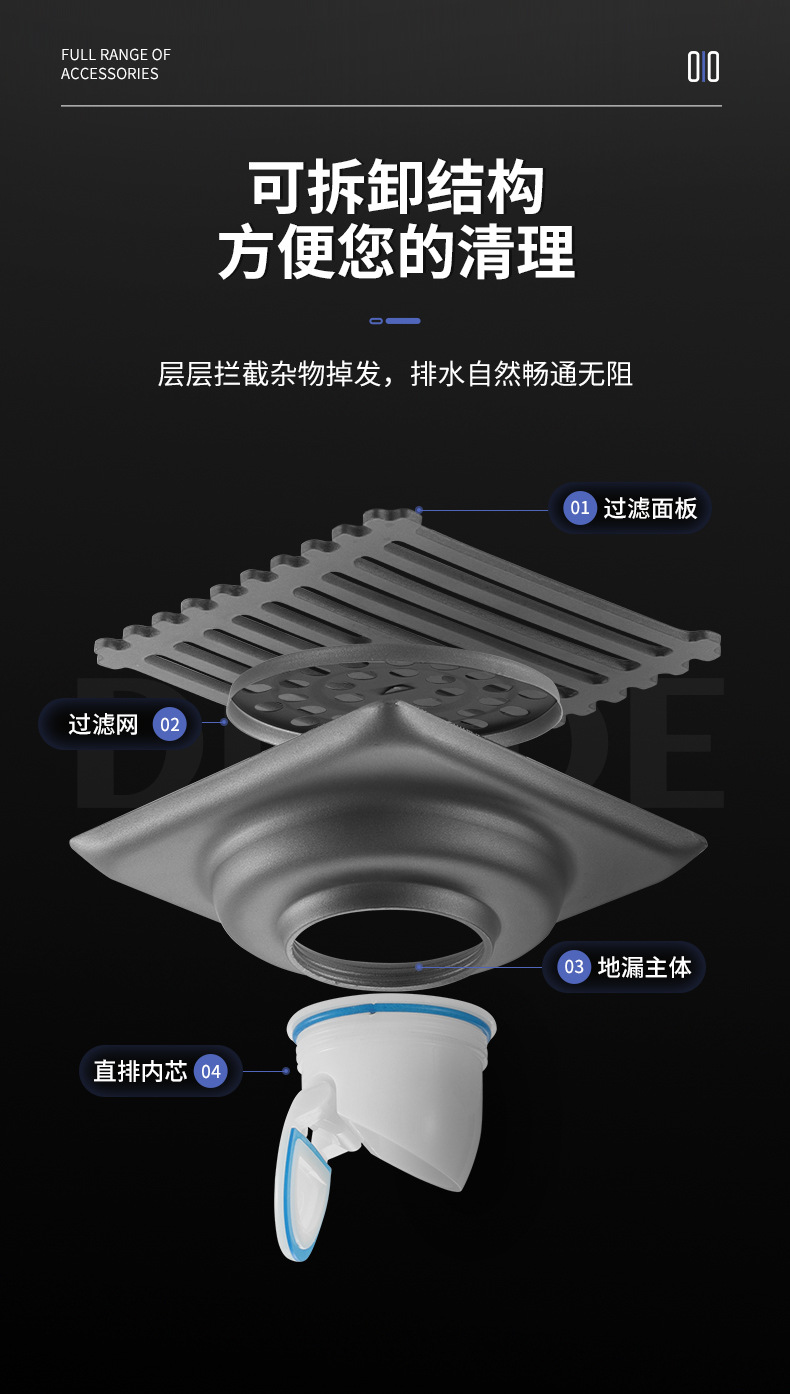 FULL RANGE OF ACCESSORIES

可拆卸结构
方便您的清理

层层拦截杂物掉发，排水自然畅通无阻

01 过滤面板

过滤网 02

03 地漏主体

直排内芯 04