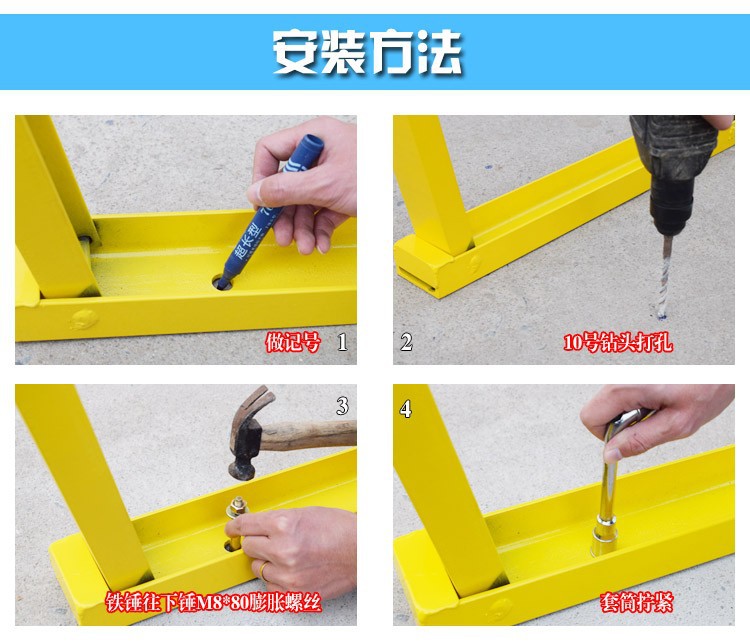 安装方法

超长型

做记号 1

2 10号钻头打孔

3

铁锤往下锤M8*80膨胀螺丝

4

套筒拧紧