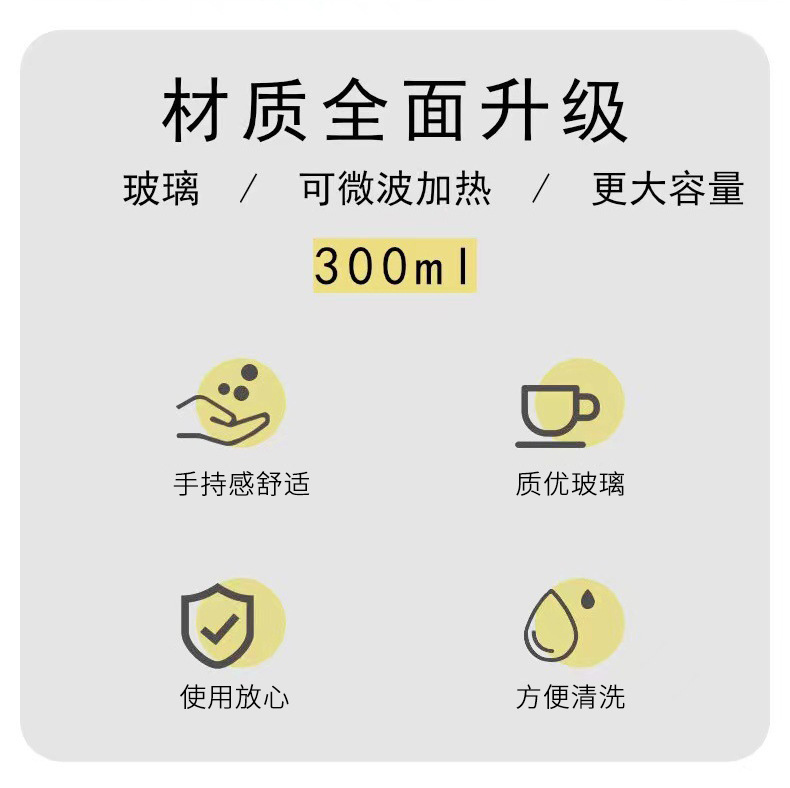 材质全面升级

玻璃 / 可微波加热 / 更大容量

300ml

手持感舒适

质优玻璃

使用放心

方便清洗