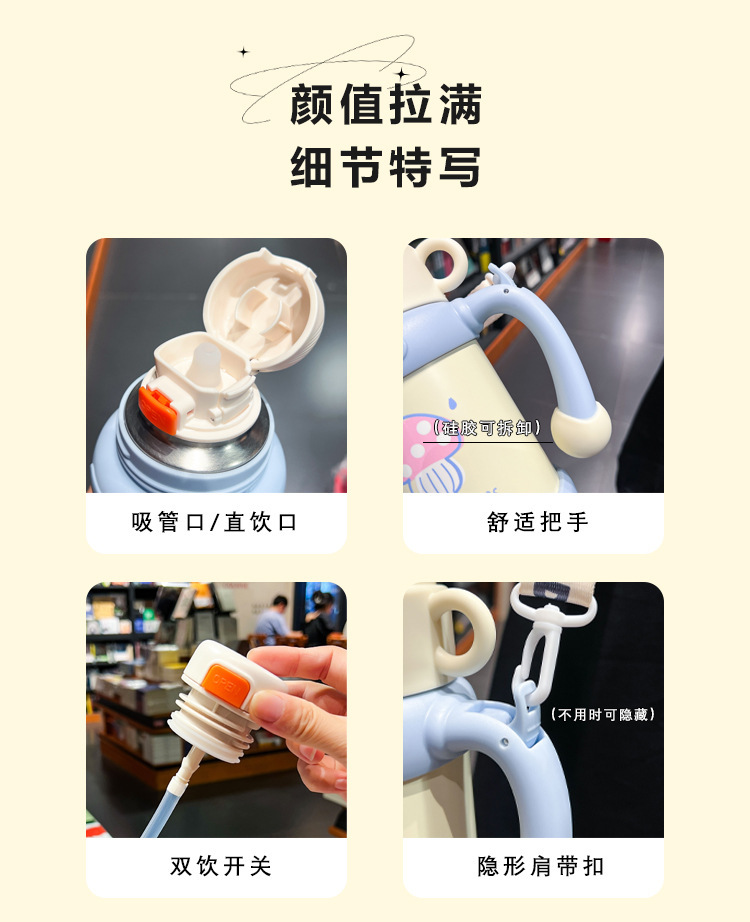 颜值拉满
细节特写

吸管口/直饮口

（硅胶可拆卸）

舒适把手

OPEN

双饮开关

（不用时可隐藏）

隐形肩带扣