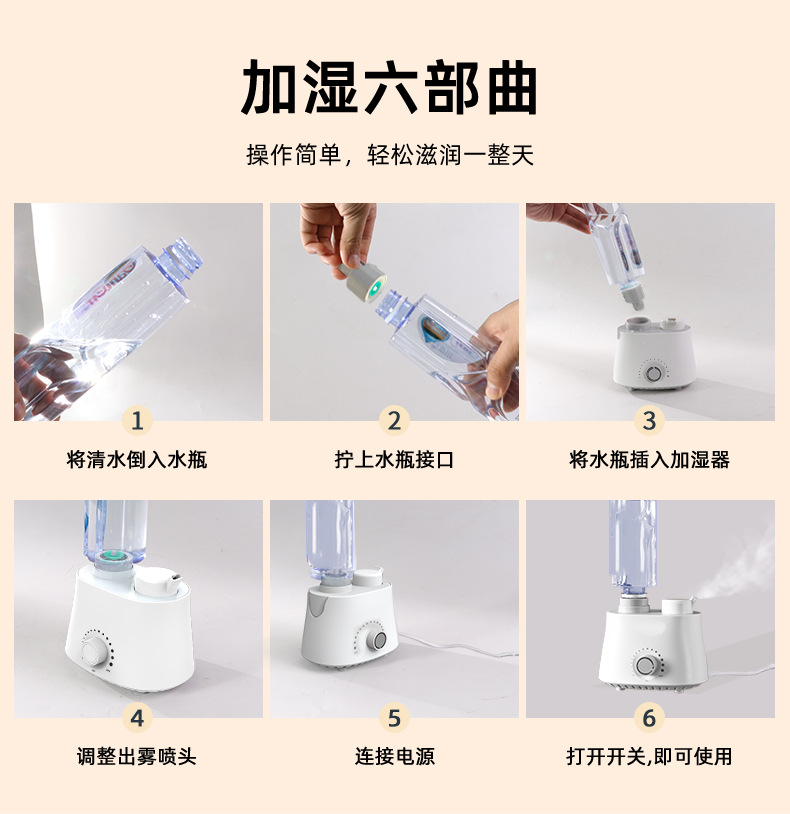 加湿六部曲

操作简单，轻松滋润一整天

1
将清水倒入水瓶

2
拧上水瓶接口

3
将水瓶插入加湿器

4
调整出雾喷头

5
连接电源

6
打开开关,即可使用