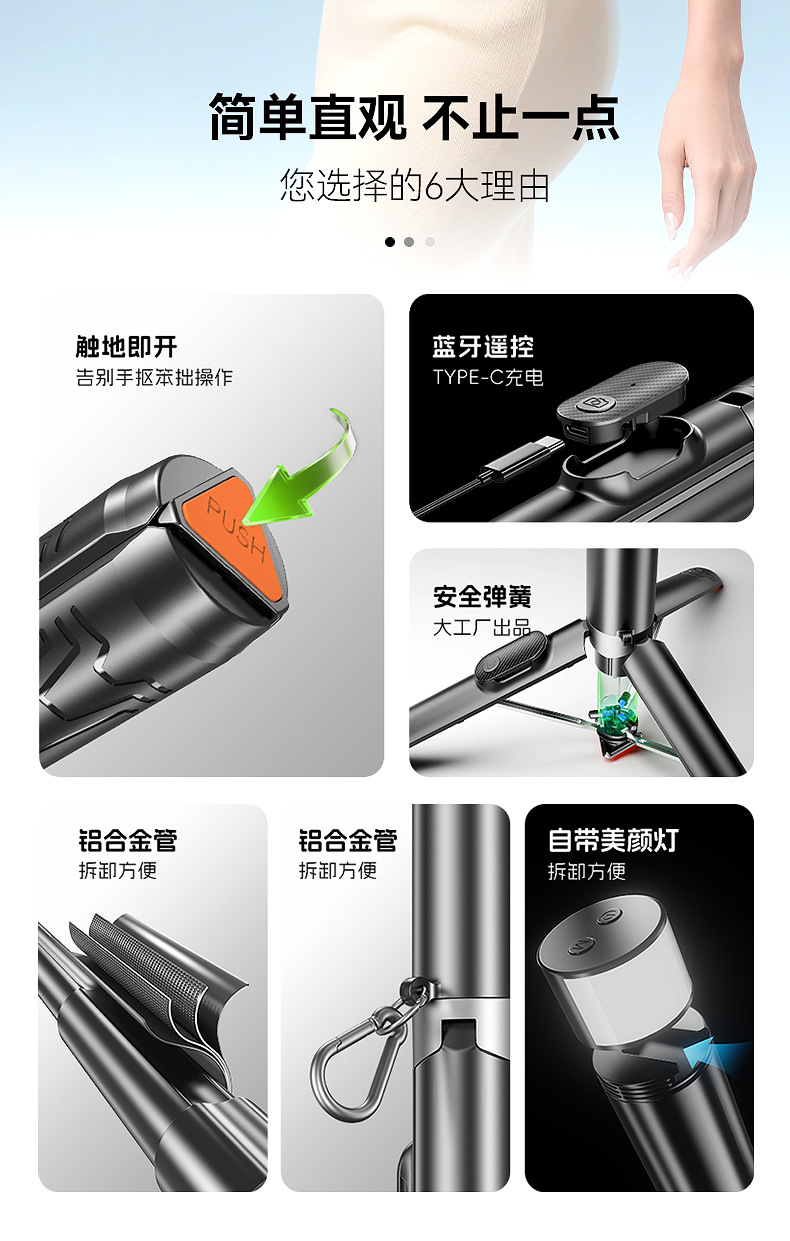 简单直观 不止一点

您选择的6大理由

触地即开
告别手抠笨拙操作

PUSH

蓝牙遥控
TYPE-C充电

安全弹簧
大工厂出品

铝合金管
拆卸方便

铝合金管
拆卸方便

自带美颜灯
拆卸方便