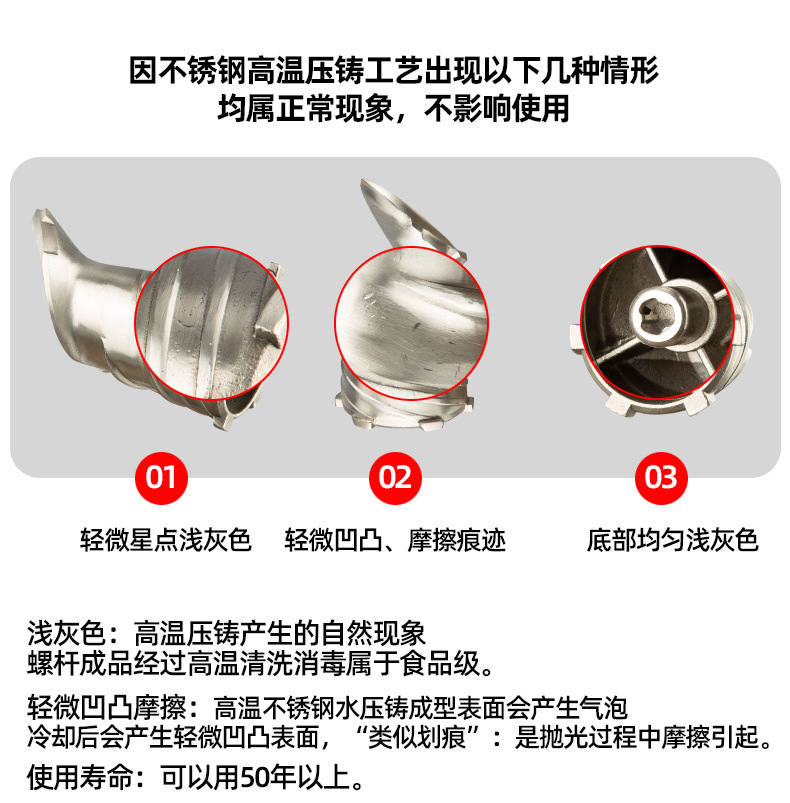 因不锈钢高温压铸工艺出现以下几种情形
均属正常现象，不影响使用

01
轻微星点浅灰色

02
轻微凹凸、摩擦痕迹

03
底部均匀浅灰色

浅灰色：高温压铸产生的自然现象
螺杆成品经过高温清洗消毒属于食品级。

轻微凹凸摩擦：高温不锈钢水压铸成型表面会产生气泡
冷却后会产生轻微凹凸表面，“类似划痕”：是抛光过程中摩擦引起。

使用寿命：可以用50年以上。