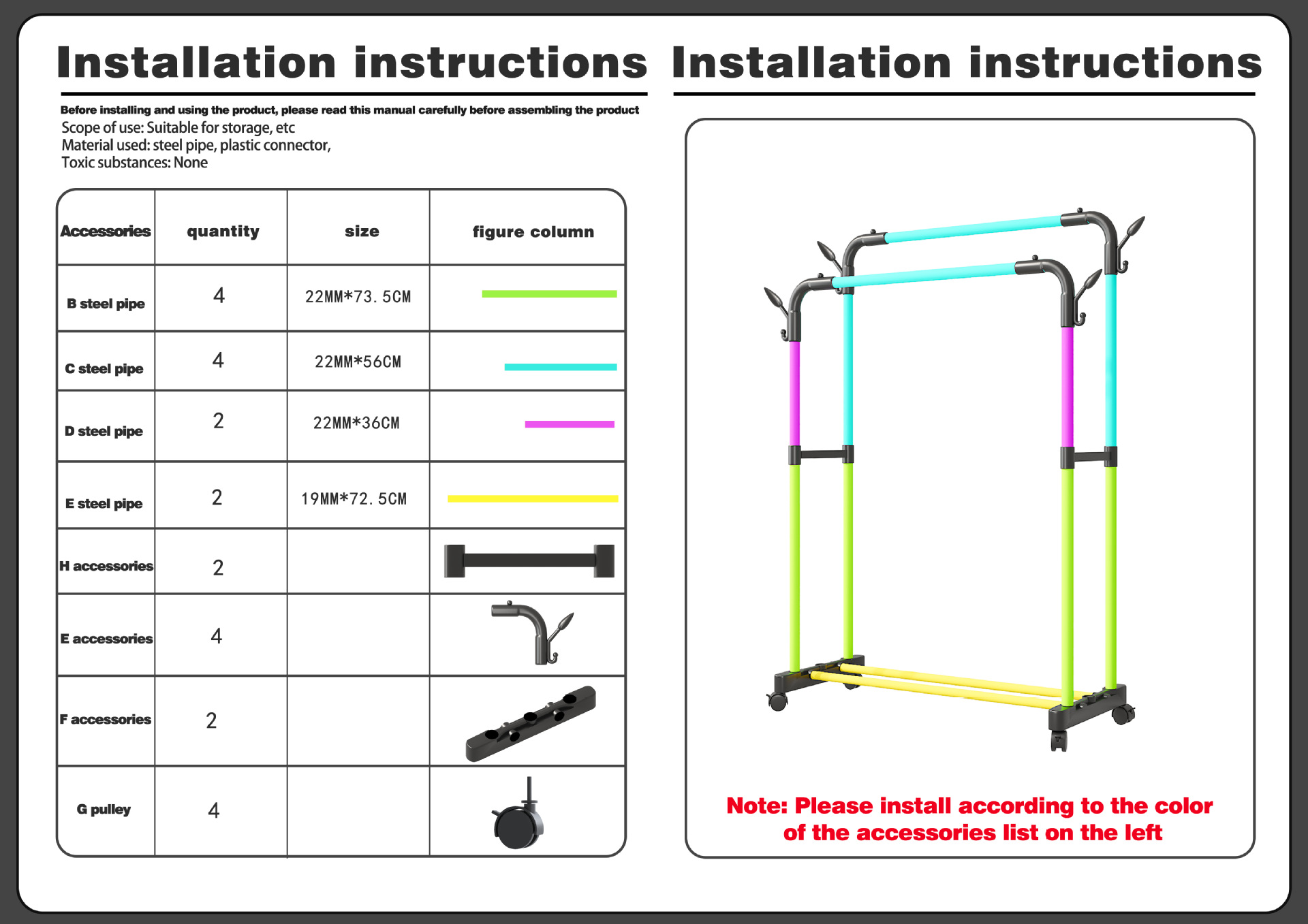 Installation instructions

Before installing and using the product, please read this manual carefully before assembling the product
Scope of use: Suitable for storage, etc
Material used: steel pipe, plastic connector,
Toxic substances: None

| Accessories | quantity | size | figure column |
|---|---|---|---|
| B steel pipe | 4 | 22MM*73.5CM | |
| C steel pipe | 4 | 22MM*56CM | |
| D steel pipe | 2 | 22MM*36CM | |
| E steel pipe | 2 | 19MM*72.5CM | |
| H accessories | 2 | | |
| E accessories | 4 | | |
| F accessories | 2 | | |
| G pulley | 4 | | |

Installation instructions

Note: Please install according to the color of the accessories list on the left