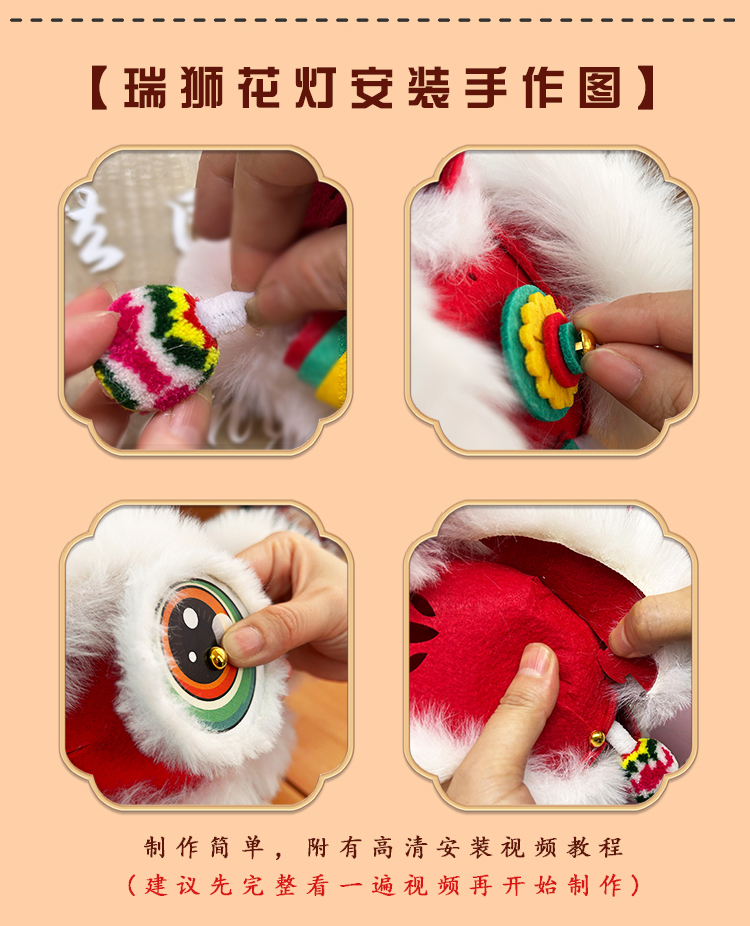 【瑞狮花灯安装手作图】

制作简单，附有高清安装视频教程
（建议先完整看一遍视频再开始制作）