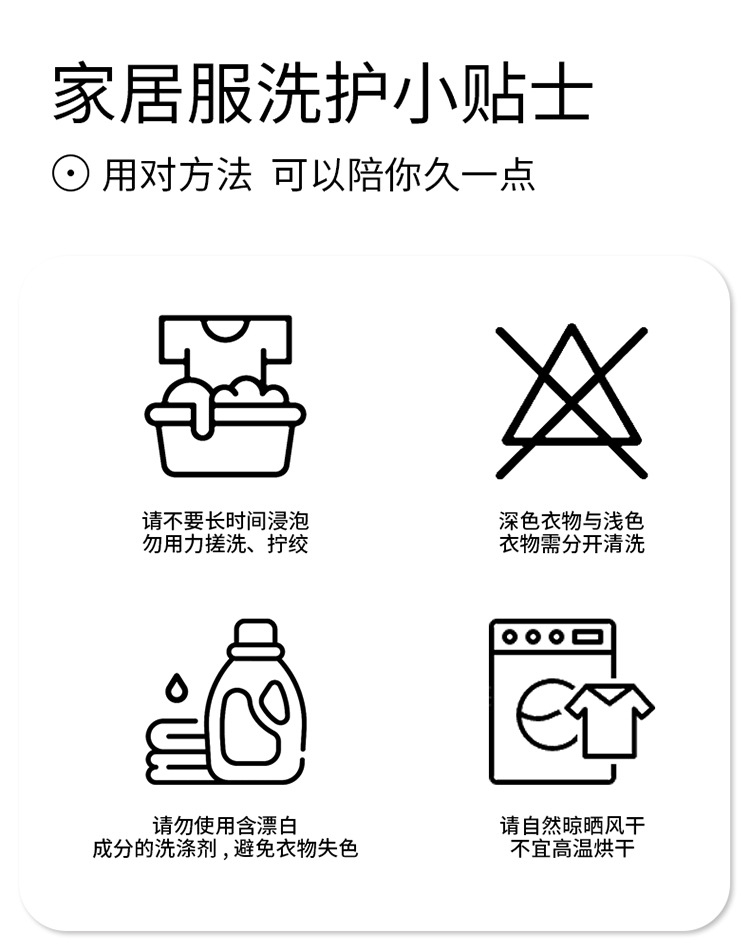 家居服洗护小贴士

用对方法 可以陪你久一点

请不要长时间浸泡
勿用力搓洗、拧绞

深色衣物与浅色
衣物需分开清洗

请勿使用含漂白
成分的洗涤剂，避免衣物失色

请自然晾晒风干
不宜高温烘干