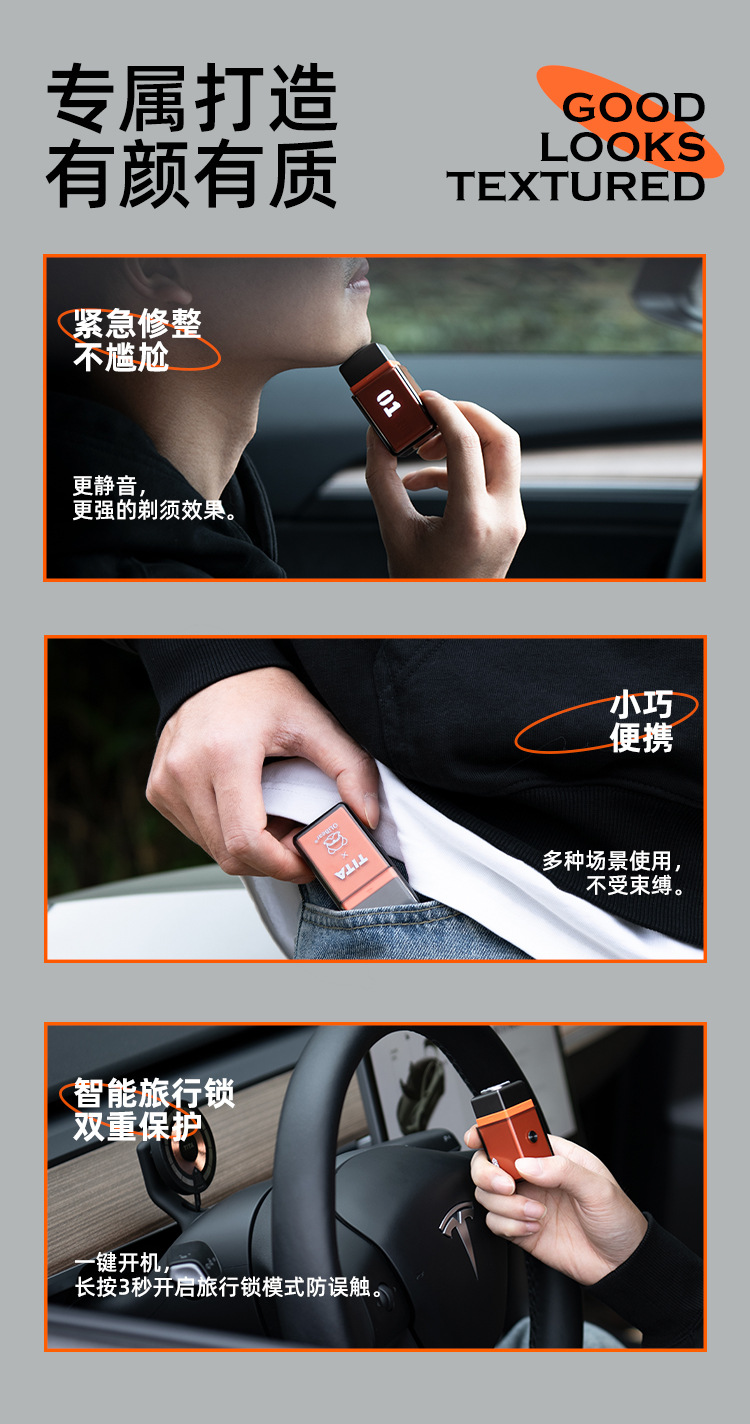 专属打造
有颜有质

GOOD
LOOKS
TEXTURED

紧急修整
不尴尬

01

更静音，
更强的剃须效果。

小巧
便携

TITA

多种场景使用，
不受束缚。

智能旅行锁
双重保护

一键开机，
长按3秒开启旅行锁模式防误触。