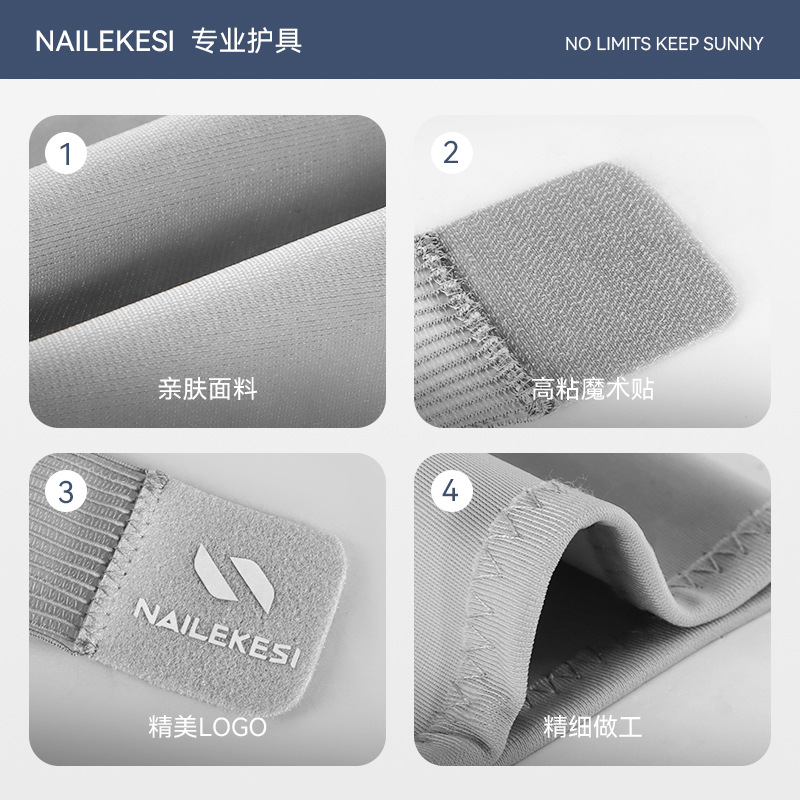 NAILEKESI 专业护具

NO LIMITS KEEP SUNNY

1

亲肤面料

2

高粘魔术贴

3

NAILEKESI

精美LOGO

4

精细做工