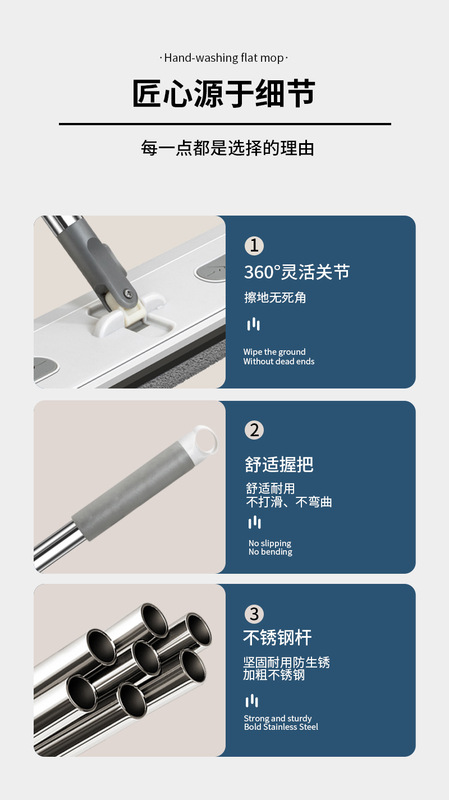 ·Hand-washing flat mop·

匠心源于细节

每一点都是选择的理由

1
360°灵活关节
擦地无死角

Wipe the ground
Without dead ends

2
舒适握把
舒适耐用
不打滑、不弯曲

No slipping
No bending

3
不锈钢杆
坚固耐用防生锈
加粗不锈钢

Strong and sturdy
Bold Stainless Steel