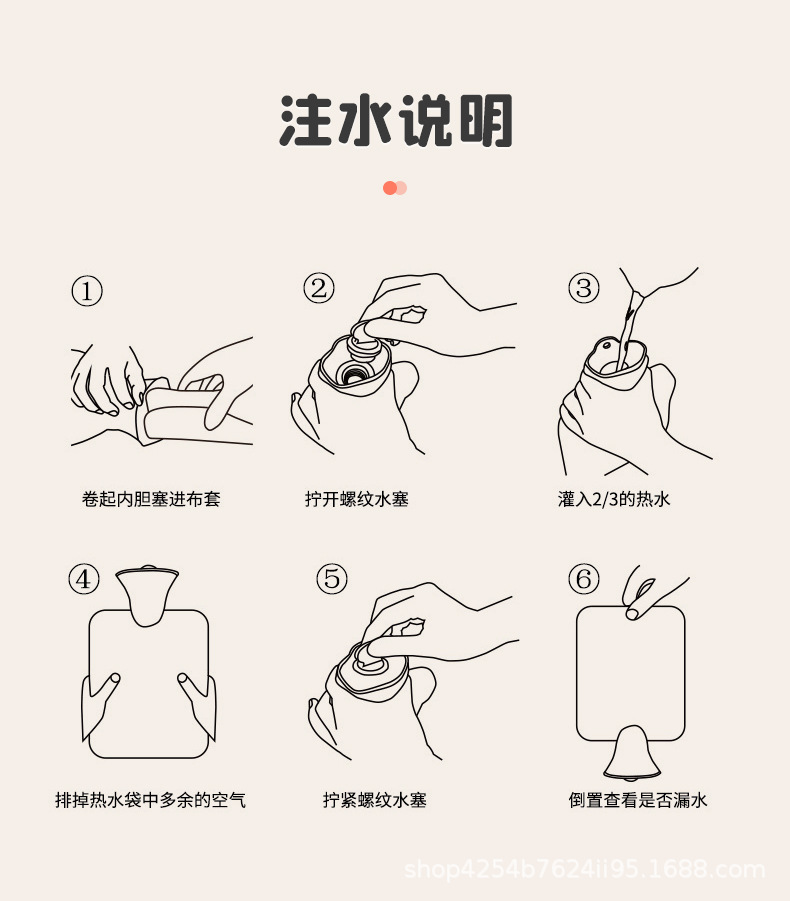 注水说明

①
卷起内胆塞进布套

②
拧开螺纹水塞

③
灌入2/3的热水

④
排掉热水袋中多余的空气

⑤
拧紧螺纹水塞

⑥
倒置查看是否漏水

shop4254b7624ii95.1688.com