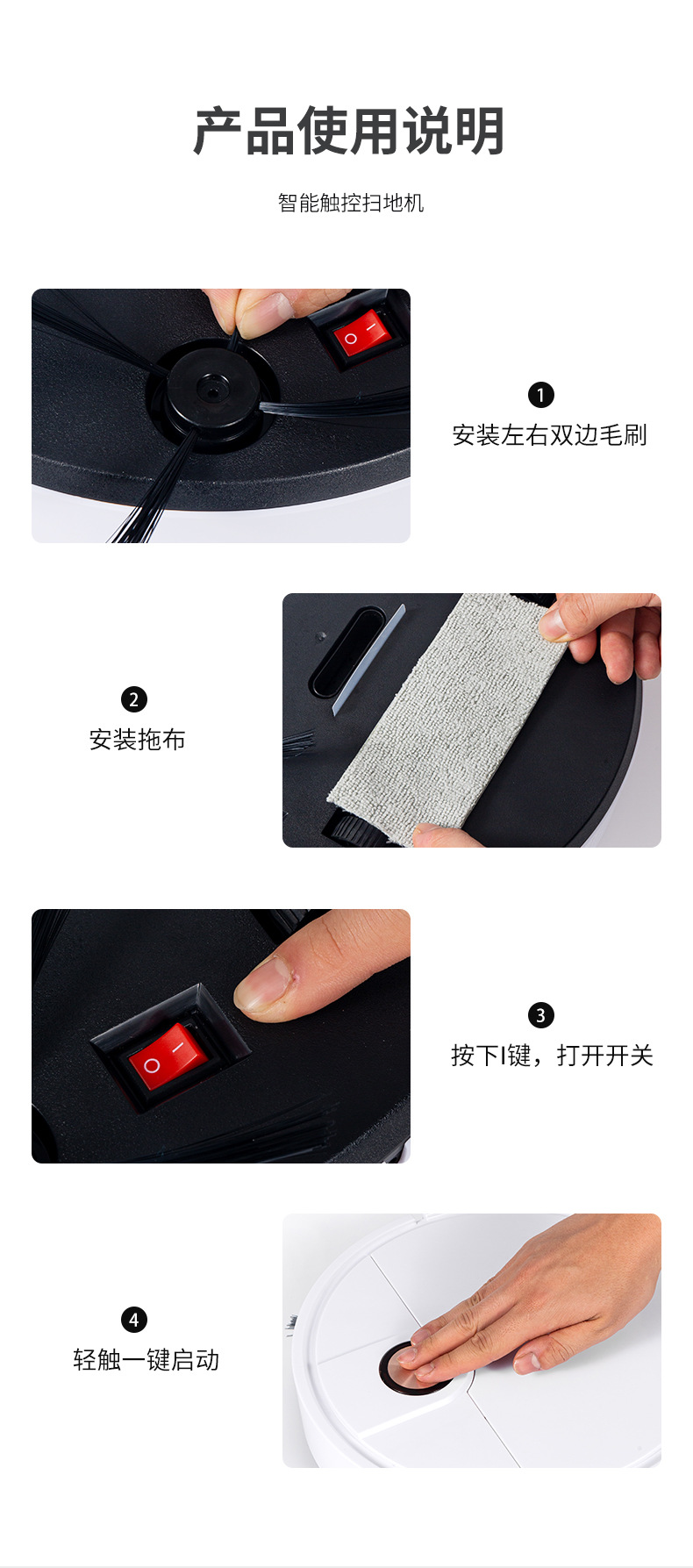 产品使用说明

智能触控扫地机

O I

1
安装左右双边毛刷

2
安装拖布

O I

3
按下I键，打开开关

4
轻触一键启动