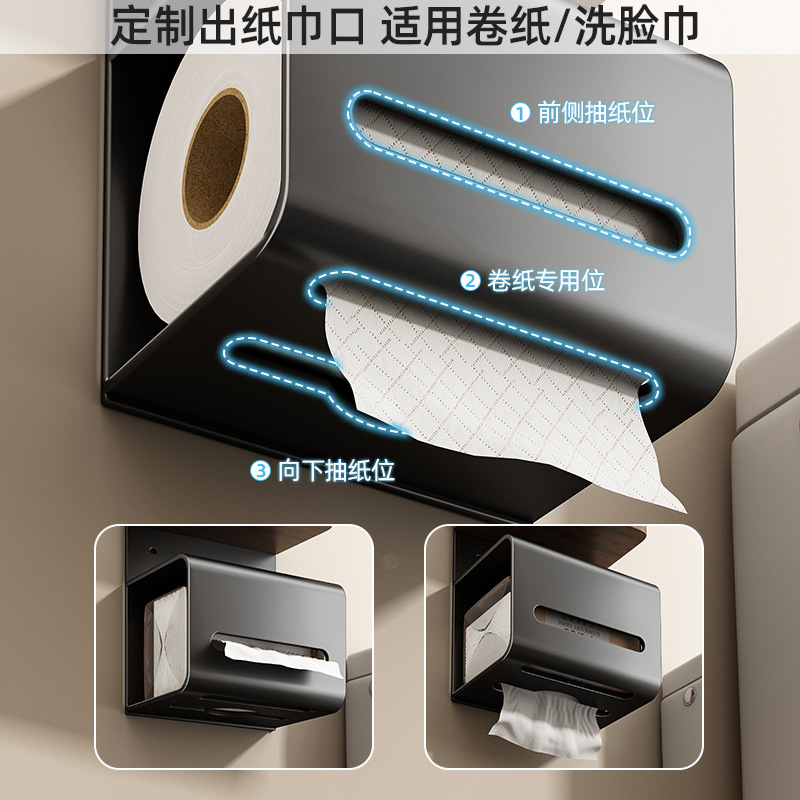 定制出纸巾口 适用卷纸/洗脸巾

❶ 前侧抽纸位

❷ 卷纸专用位

❸ 向下抽纸位