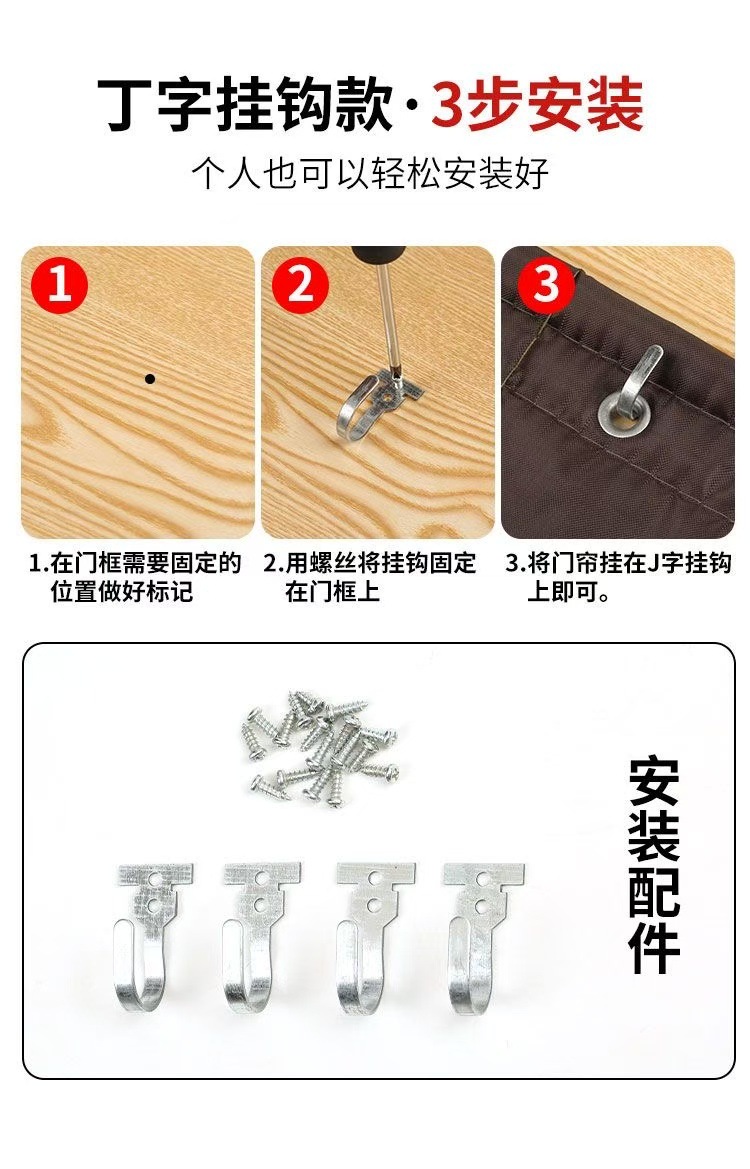 丁字挂钩款·3步安装

个人也可以轻松安装好

1

2

3

1.在门框需要固定的位置做好标记

2.用螺丝将挂钩固定在门框上

3.将门帘挂在J字挂钩上即可。

安装配件