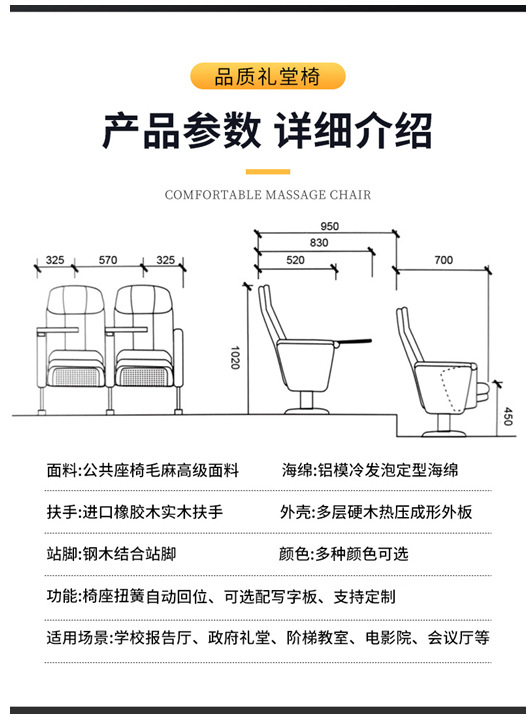 品质礼堂椅

产品参数 详细介绍

COMFORTABLE MASSAGE CHAIR

325 570 325

950
830
520

700

1020

450

面料:公共座椅毛麻高级面料 海绵:铝模冷发泡定型海绵

扶手:进口橡胶木实木扶手 外壳:多层硬木热压成形外板

站脚:钢木结合站脚 颜色:多种颜色可选

功能:椅座扭簧自动回位、可选配写字板、支持定制

适用场景:学校报告厅、政府礼堂、阶梯教室、电影院、会议厅等