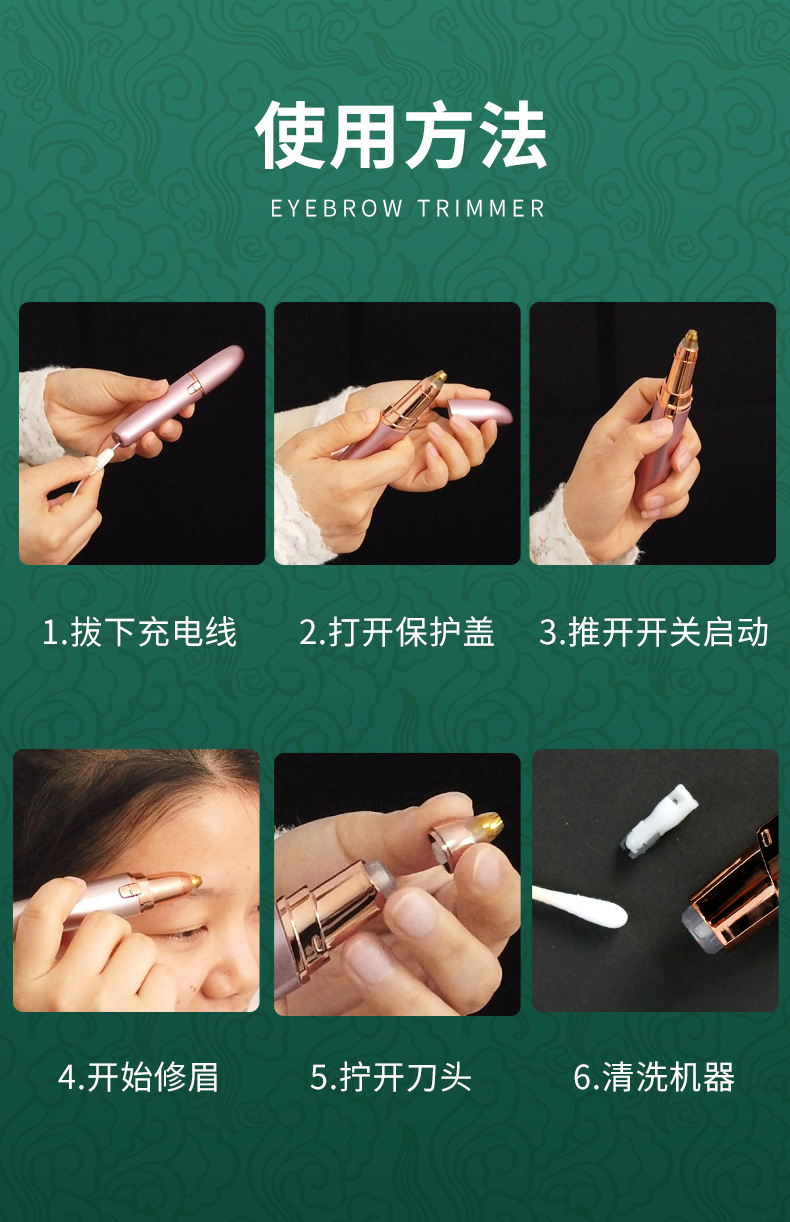 使用方法

EYEBROW TRIMMER

1.拔下充电线

2.打开保护盖

3.推开开关启动

4.开始修眉

5.拧开刀头

6.清洗机器