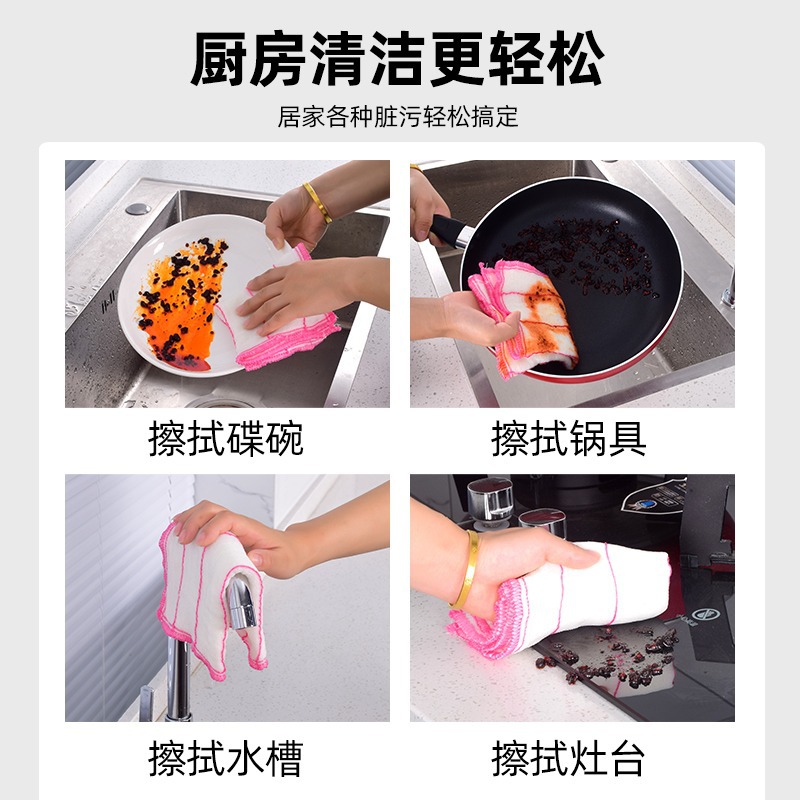 厨房清洁更轻松

居家各种脏污轻松搞定

擦拭碟碗

擦拭锅具

擦拭水槽

擦拭灶台