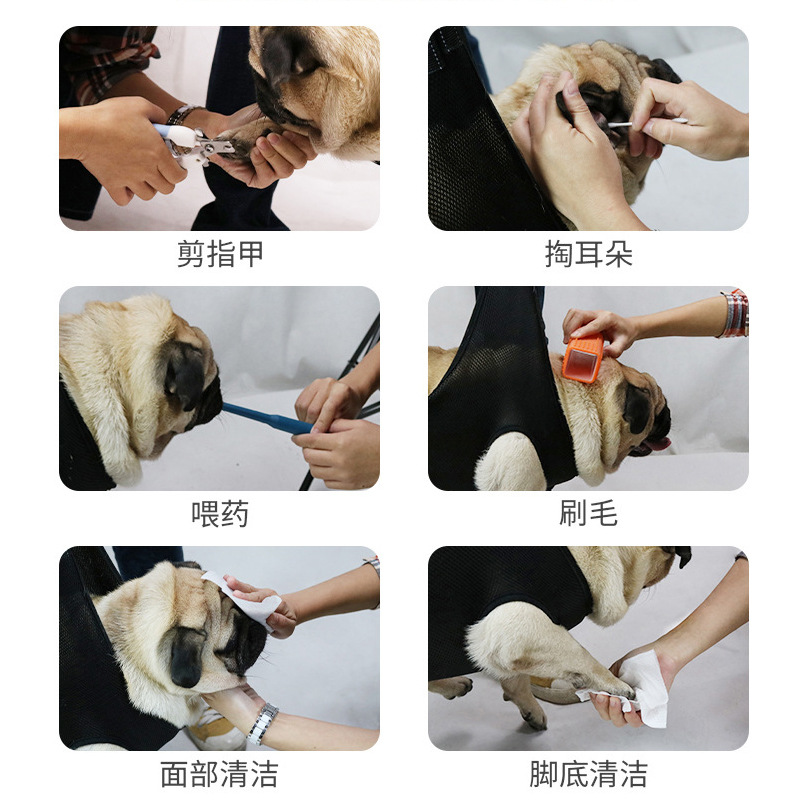 剪指甲

掏耳朵

喂药

刷毛

面部清洁

脚底清洁