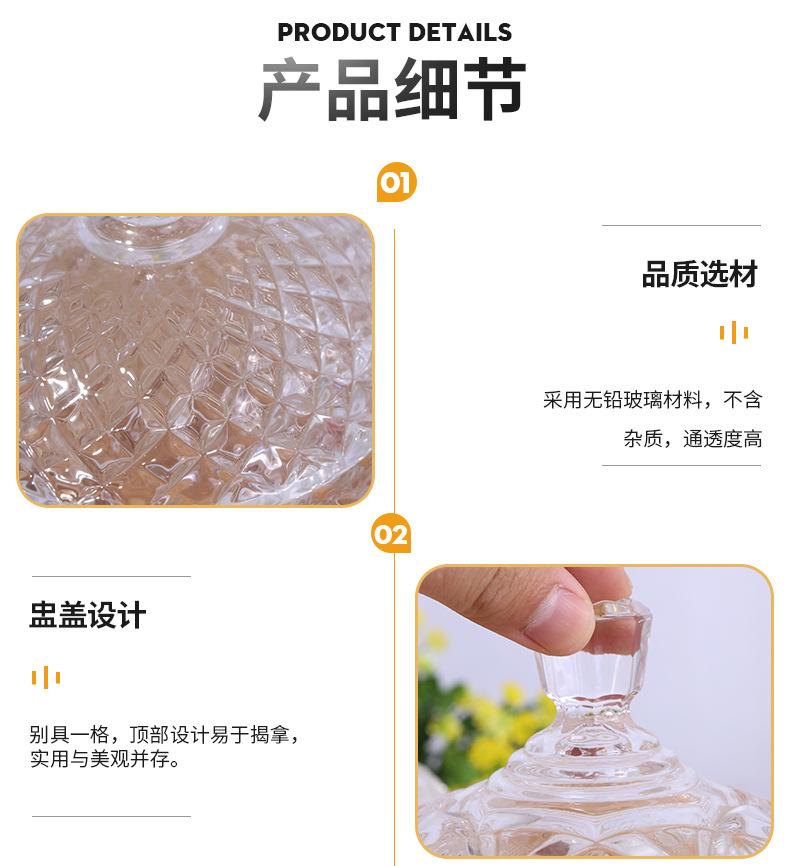 PRODUCT DETAILS
产品细节

01

品质选材

采用无铅玻璃材料，不含杂质，通透度高

02

盅盖设计

别具一格，顶部设计易于揭拿，实用与美观并存。