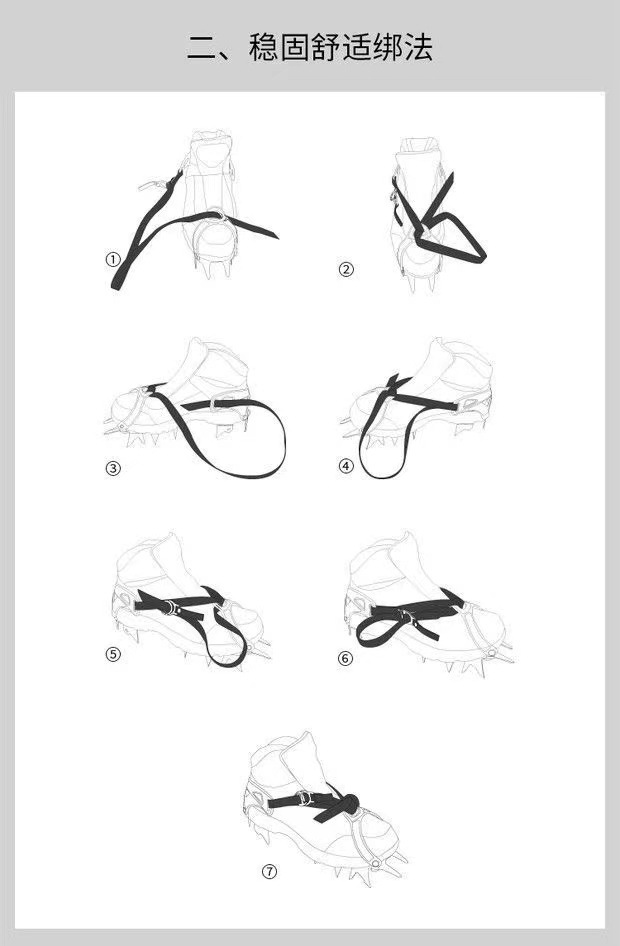 二、稳固舒适绑法

①

②

③

④

⑤

⑥

⑦