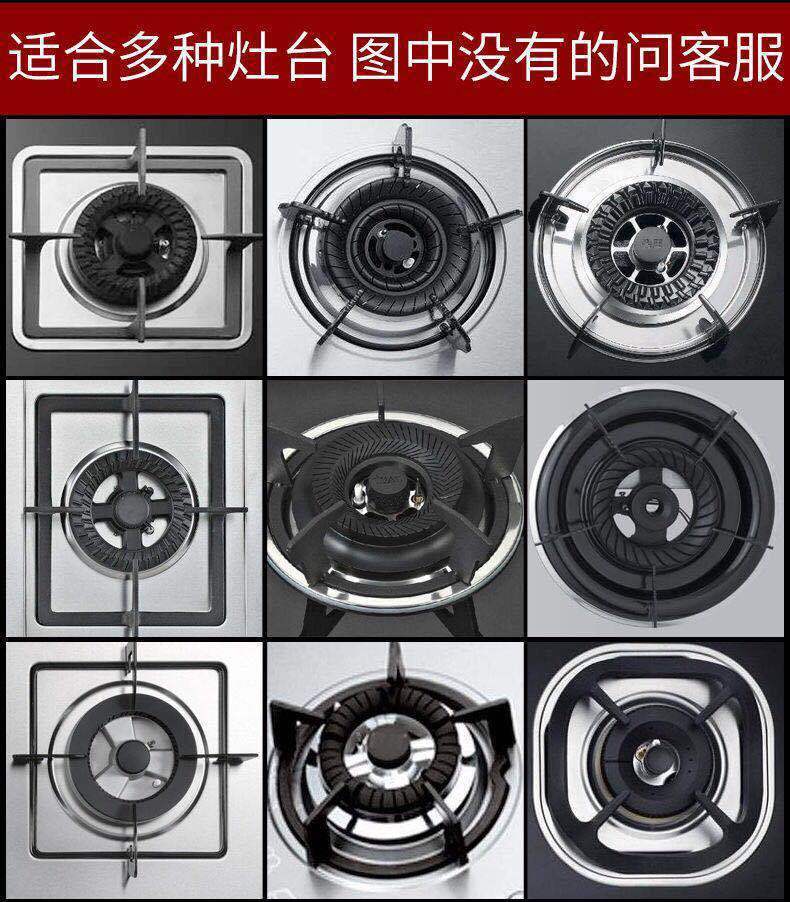 适合多种灶台 图中没有的问客服