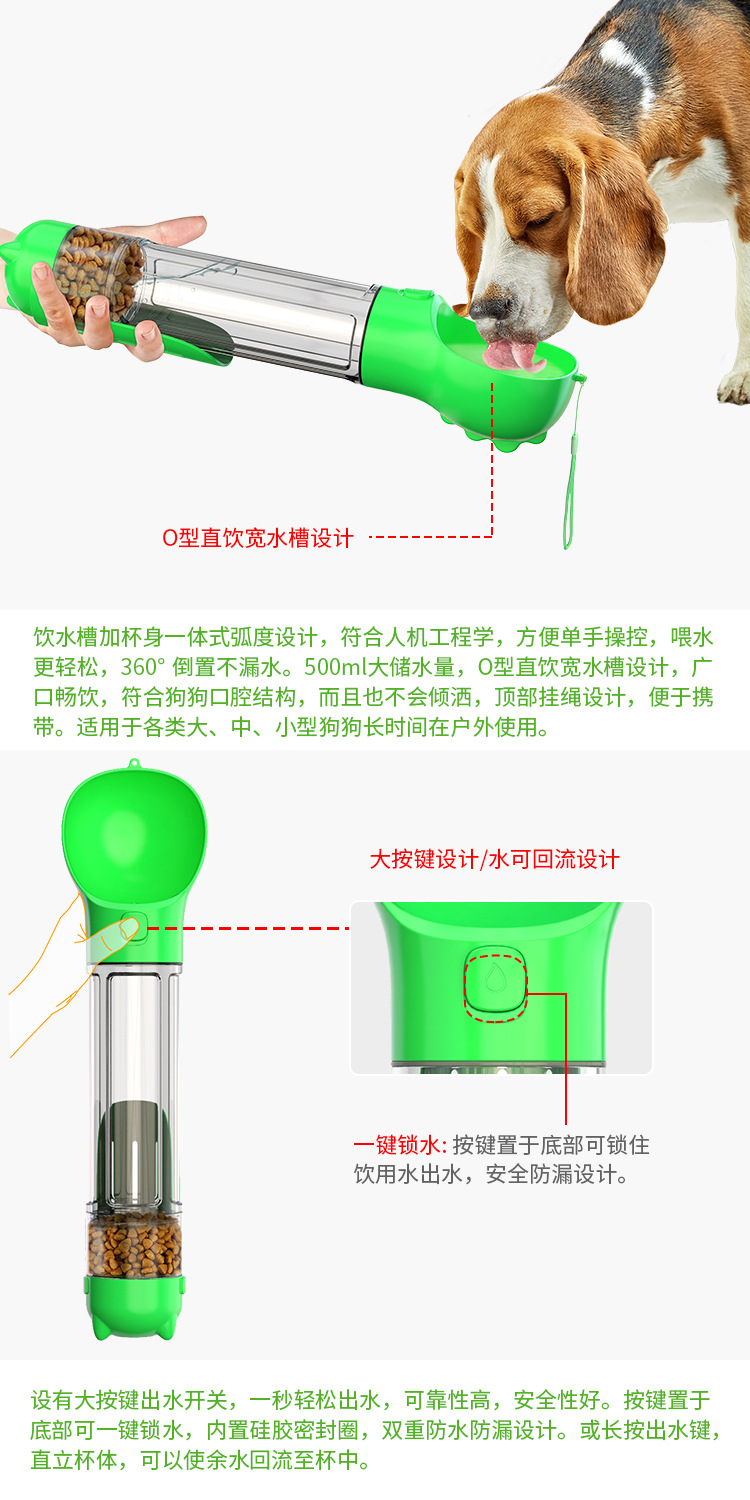 O型直饮宽水槽设计

饮水槽加杯身一体式弧度设计，符合人机工程学，方便单手操控，喂水更轻松，360° 倒置不漏水。500ml大储水量，O型直饮宽水槽设计，广口畅饮，符合狗狗口腔结构，而且也不会倾洒，顶部挂绳设计，便于携带。适用于各类大、中、小型狗狗长时间在户外使用。

大按键设计/水可回流设计

一键锁水: 按键置于底部可锁住饮用水出水，安全防漏设计。

设有大按键出水开关，一秒轻松出水，可靠性高，安全性好。按键置于底部可一键锁水，内置硅胶密封圈，双重防水防漏设计。或长按出水键，直立杯体，可以使余水回流至杯中。