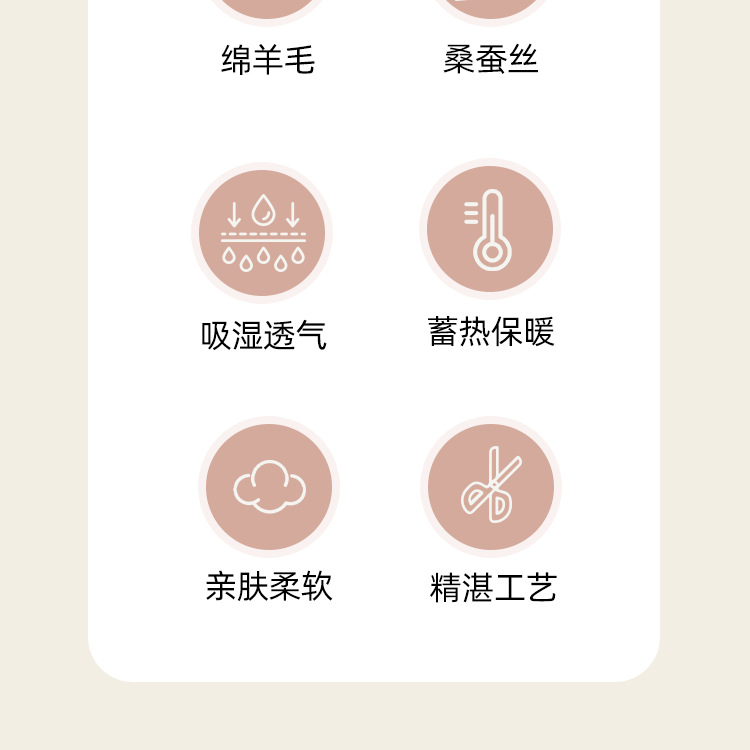 绵羊毛

桑蚕丝

吸湿透气

蓄热保暖

亲肤柔软

精湛工艺