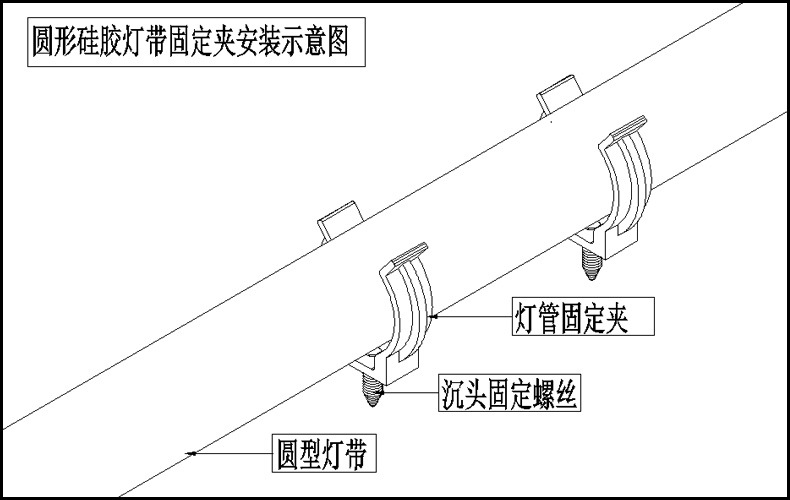 圆形硅胶灯带固定夹安装示意图

灯管固定夹

沉头固定螺丝

圆型灯带