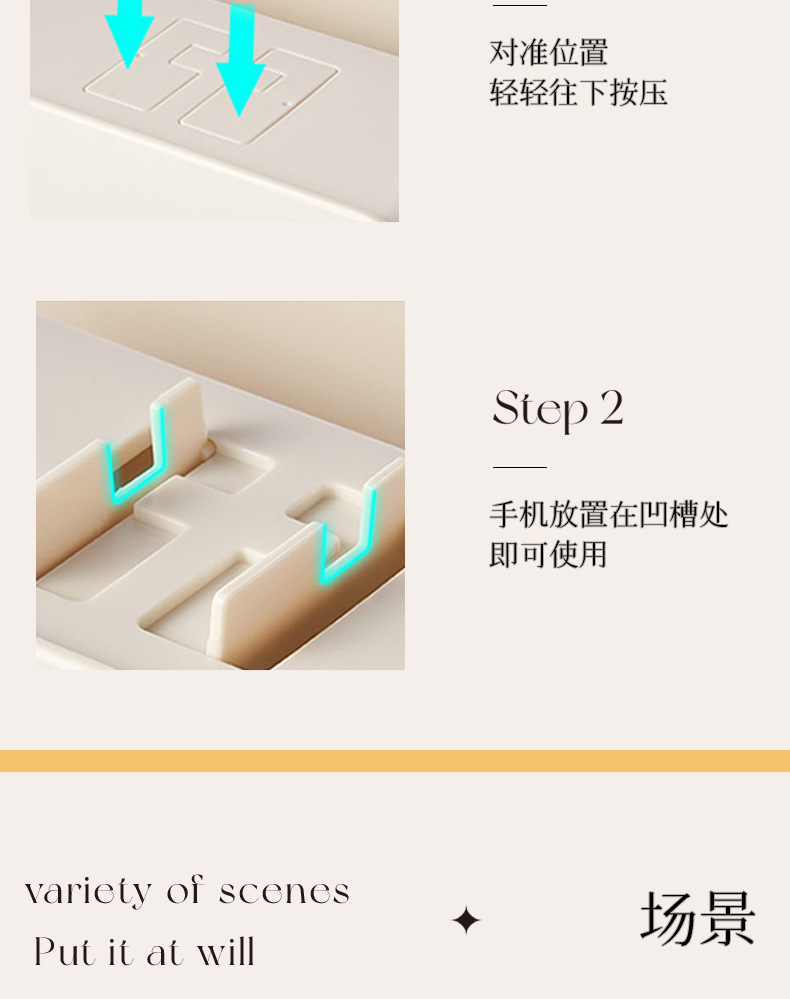 对准位置
轻轻往下按压

Step 2

手机放置在凹槽处
即可使用

variety of scenes
Put it at will

✦

场景