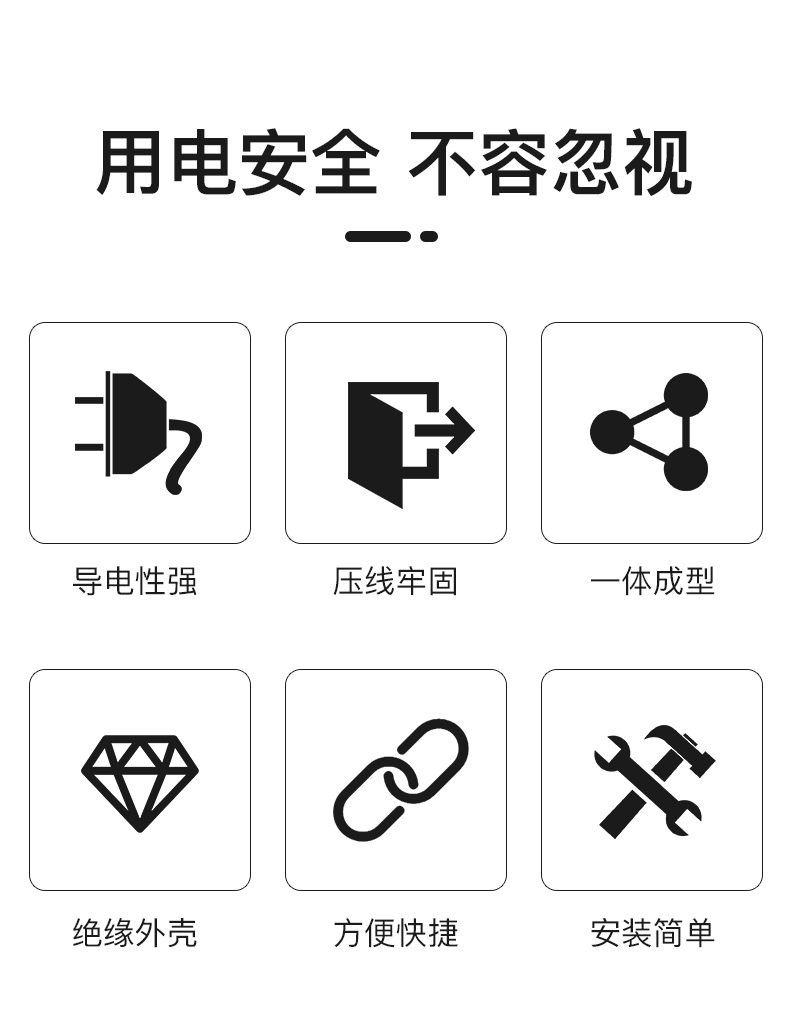 用电安全 不容忽视

导电性强

压线牢固

一体成型

绝缘外壳

方便快捷

安装简单