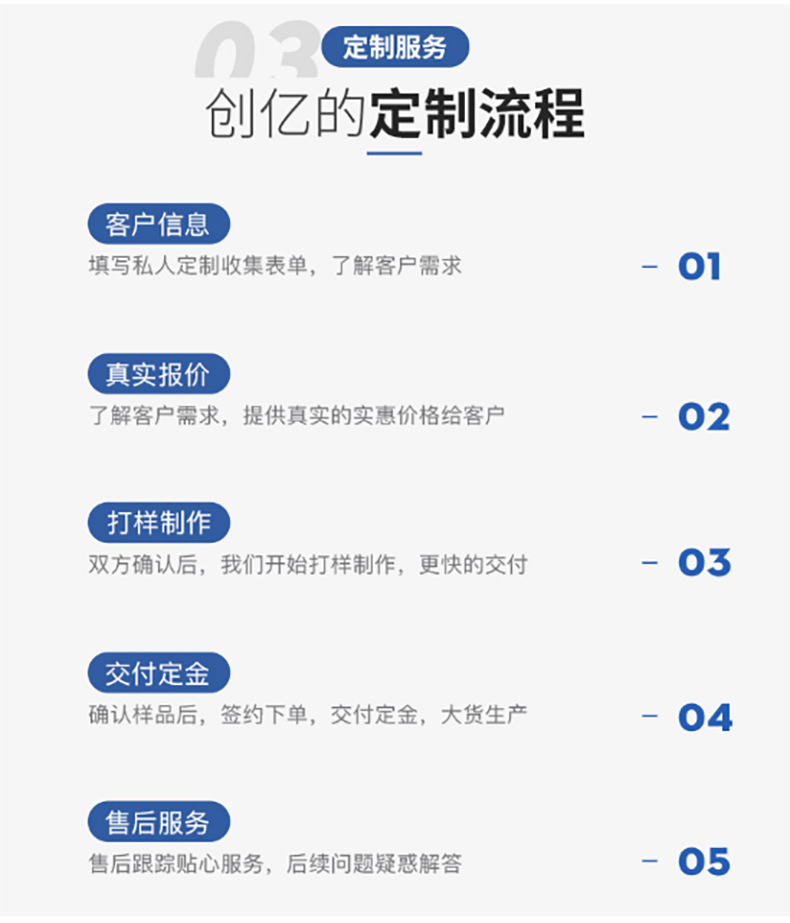 03

定制服务

创亿的定制流程

客户信息

填写私人定制收集表单，了解客户需求

- 01

真实报价

了解客户需求，提供真实的实惠价格给客户

- 02

打样制作

双方确认后，我们开始打样制作，更快的交付

- 03

交付定金

确认样品后，签约下单，交付定金，大货生产

- 04

售后服务

售后跟踪贴心服务，后续问题疑惑解答

- 05