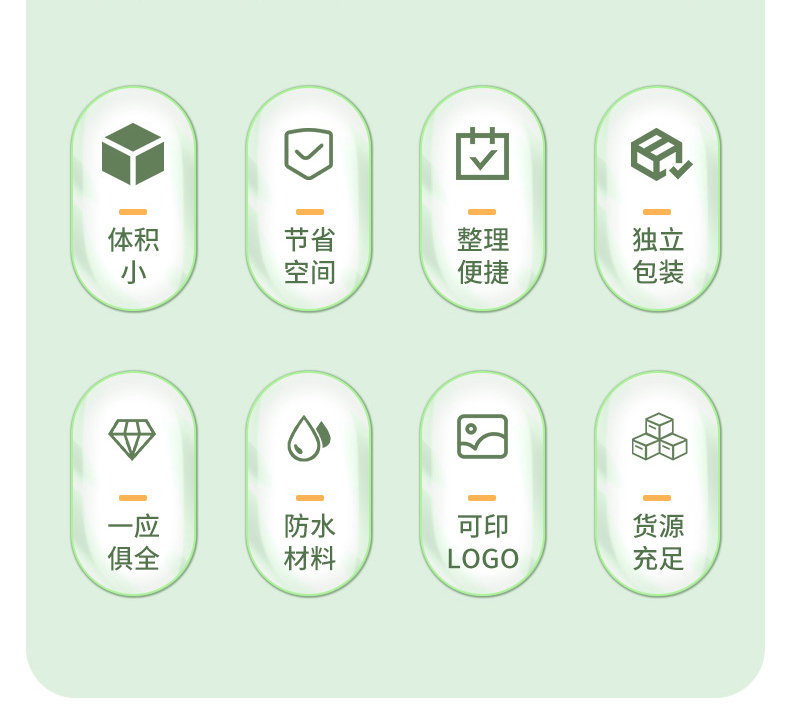 体积
小

节省
空间

整理
便捷

独立
包装

一应
俱全

防水
材料

可印
LOGO

货源
充足