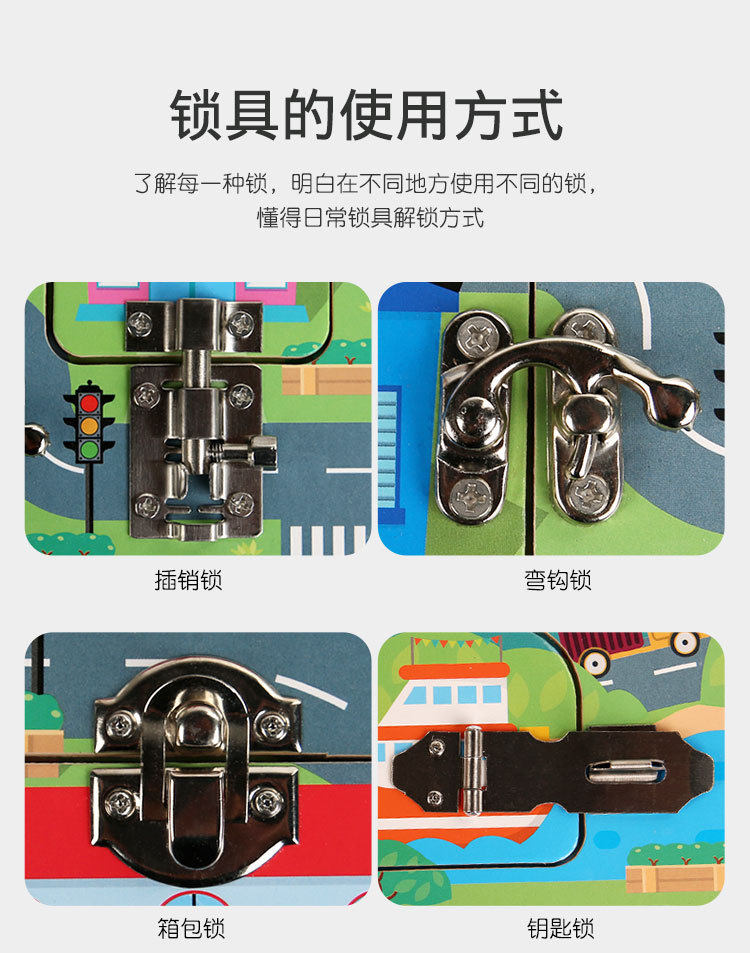 锁具的使用方式

了解每一种锁，明白在不同地方使用不同的锁，懂得日常锁具解锁方式

插销锁

弯钩锁

箱包锁

钥匙锁