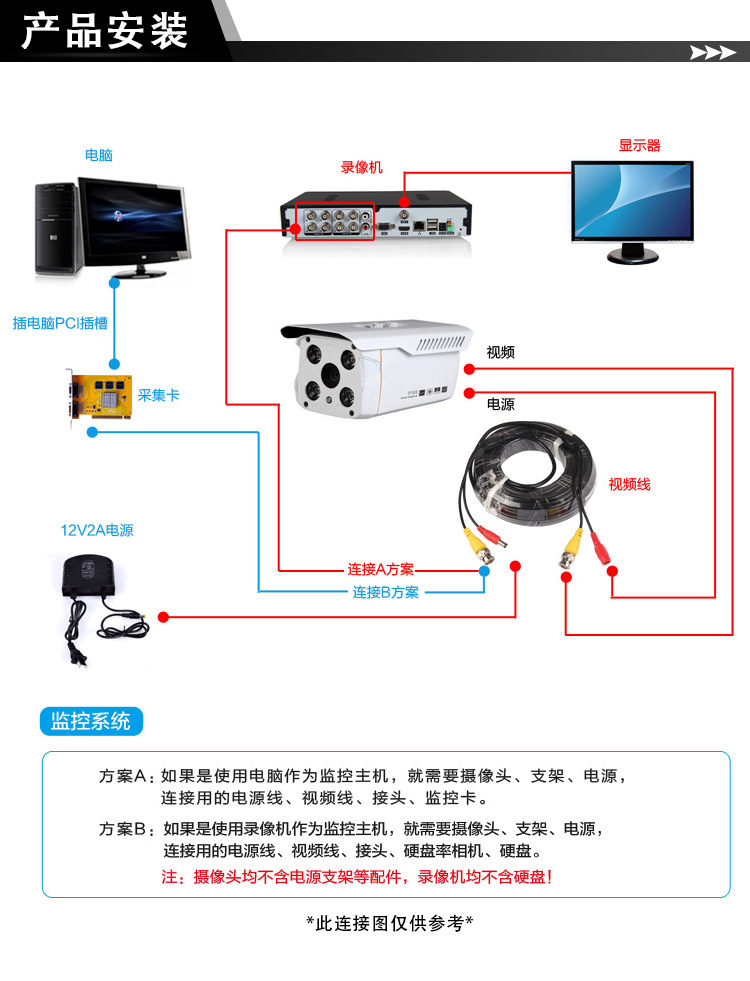 产品安装

电脑

录像机

显示器

插电脑PCI插槽

采集卡

视频

电源

视频线

12V2A电源

连接A方案

连接B方案

监控系统

方案A：如果是使用电脑作为监控主机，就需要摄像头、支架、电源，连接用的电源线、视频线、接头、监控卡。

方案B：如果是使用录像机作为监控主机，就需要摄像头、支架、电源，连接用的电源线、视频线、接头、硬盘率相机、硬盘。

注：摄像头均不含电源支架等配件，录像机均不含硬盘！

*此连接图仅供参考*