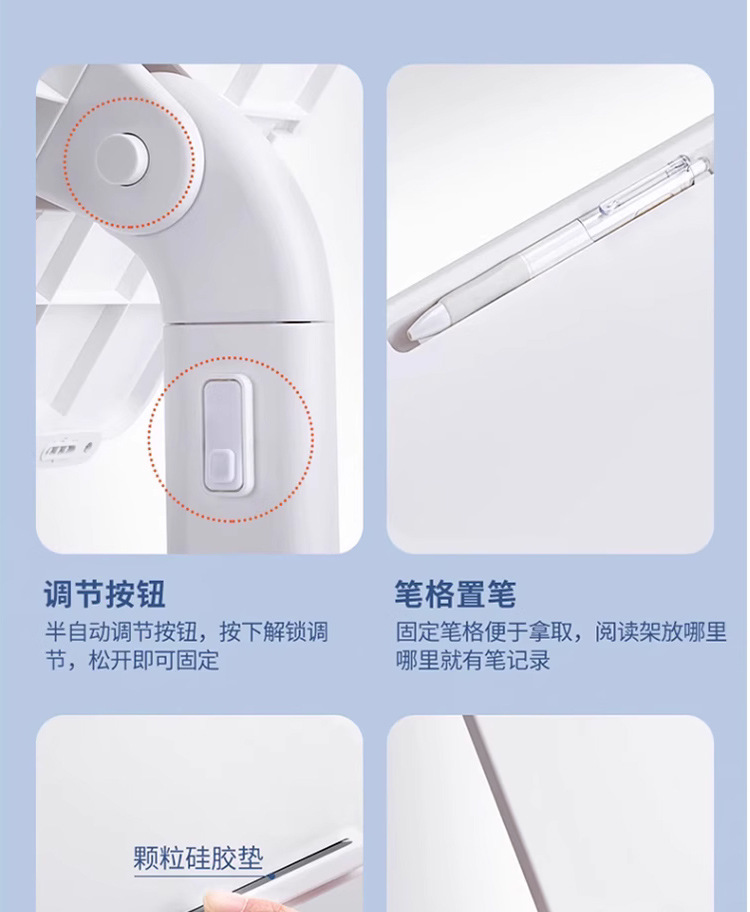 调节按钮

半自动调节按钮，按下解锁调节，松开即可固定

笔格置笔

固定笔格便于拿取，阅读架放哪里哪里就有笔记录

颗粒硅胶垫