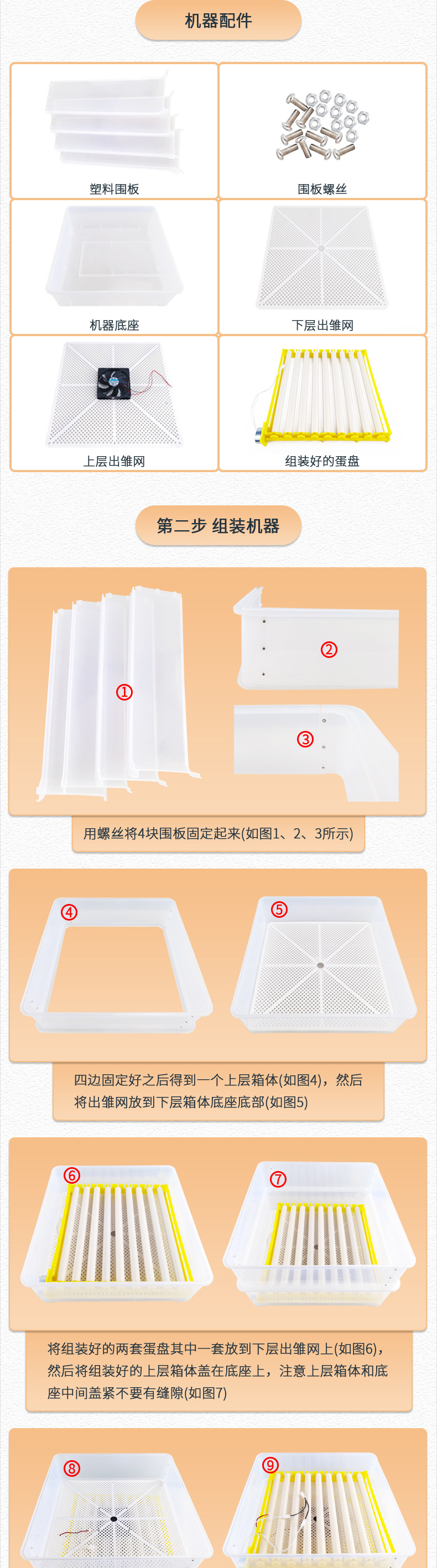 机器配件

塑料围板

围板螺丝

机器底座

下层出雏网

上层出雏网

组装好的蛋盘

第二步 组装机器

①

②

③

用螺丝将4块围板固定起来(如图1、2、3所示)

④

⑤

四边固定好之后得到一个上层箱体(如图4)，然后将出雏网放到下层箱体底座底部(如图5)

⑥

⑦

将组装好的两套蛋盘其中一套放到下层出雏网上(如图6)，然后将组装好的上层箱体盖在底座上，注意上层箱体和底座中间盖紧不要有缝隙(如图7)

⑧

⑨