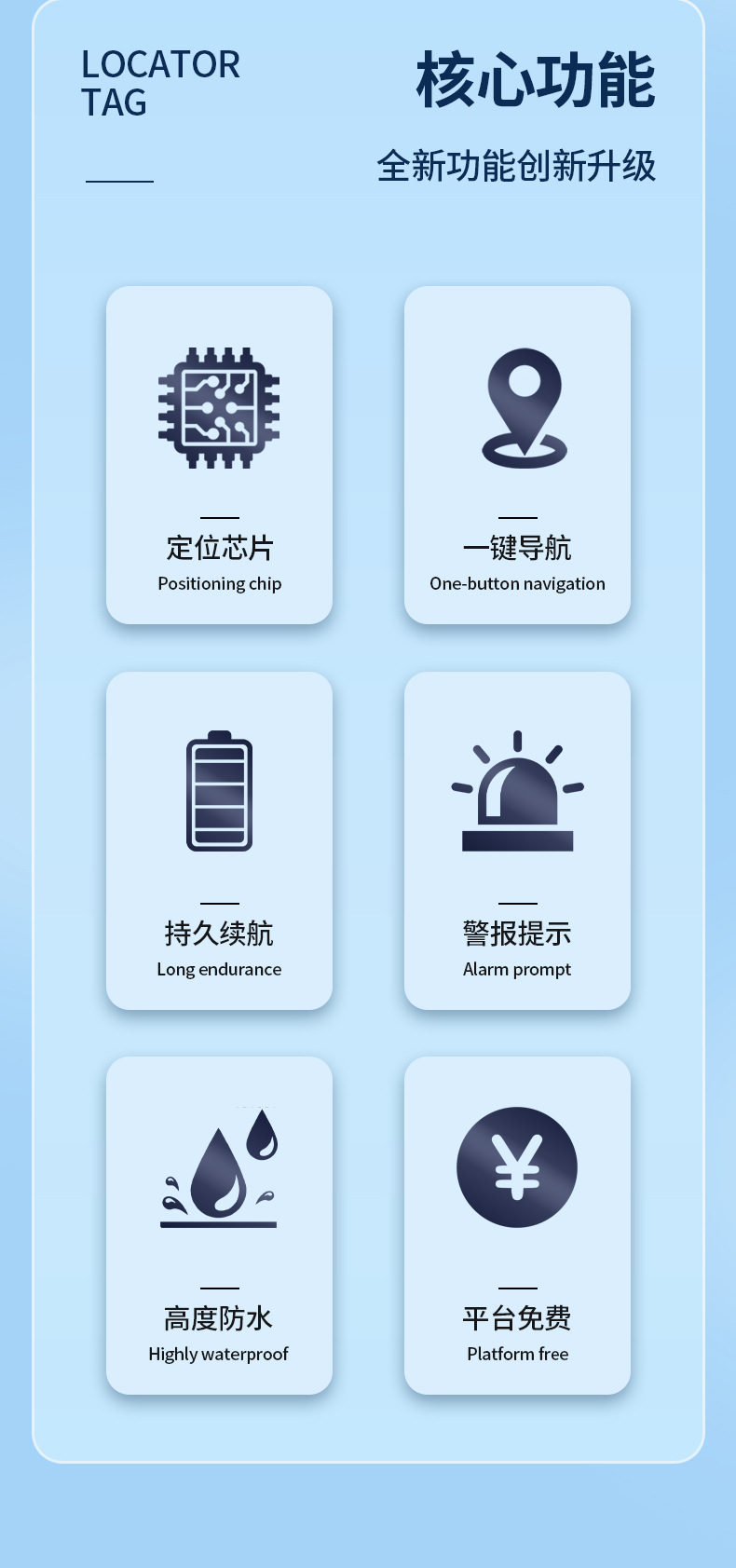 LOCATOR
TAG

核心功能

全新功能创新升级

定位芯片
Positioning chip

一键导航
One-button navigation

持久续航
Long endurance

警报提示
Alarm prompt

高度防水
Highly waterproof

平台免费
Platform free