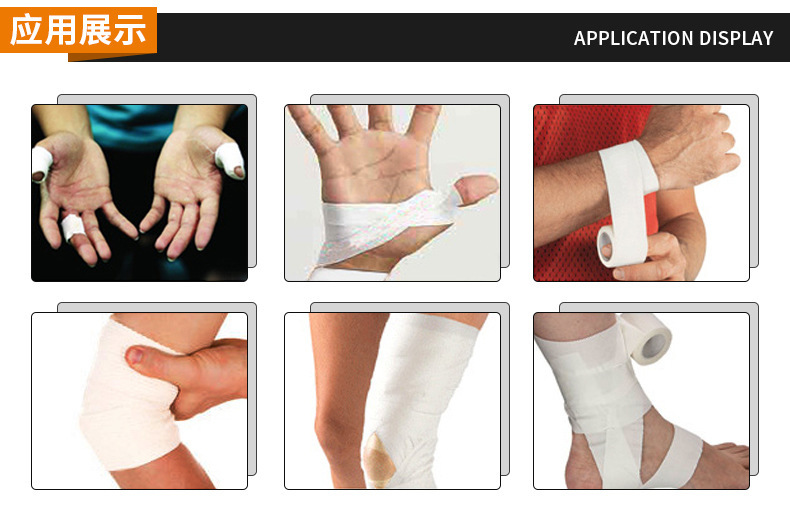 应用展示

APPLICATION DISPLAY