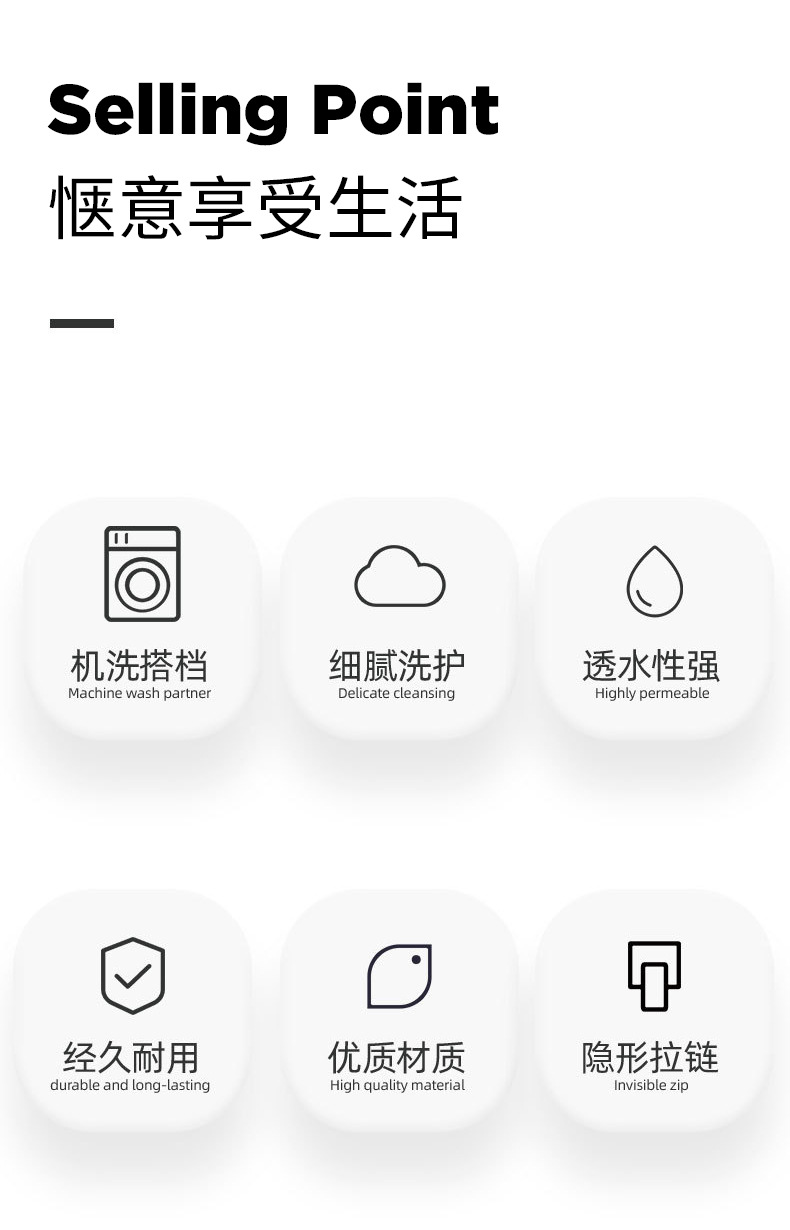 Selling Point
惬意享受生活

机洗搭档
Machine wash partner

细腻洗护
Delicate cleansing

透水性强
Highly permeable

经久耐用
durable and long-lasting

优质材质
High quality material

隐形拉链
Invisible zip