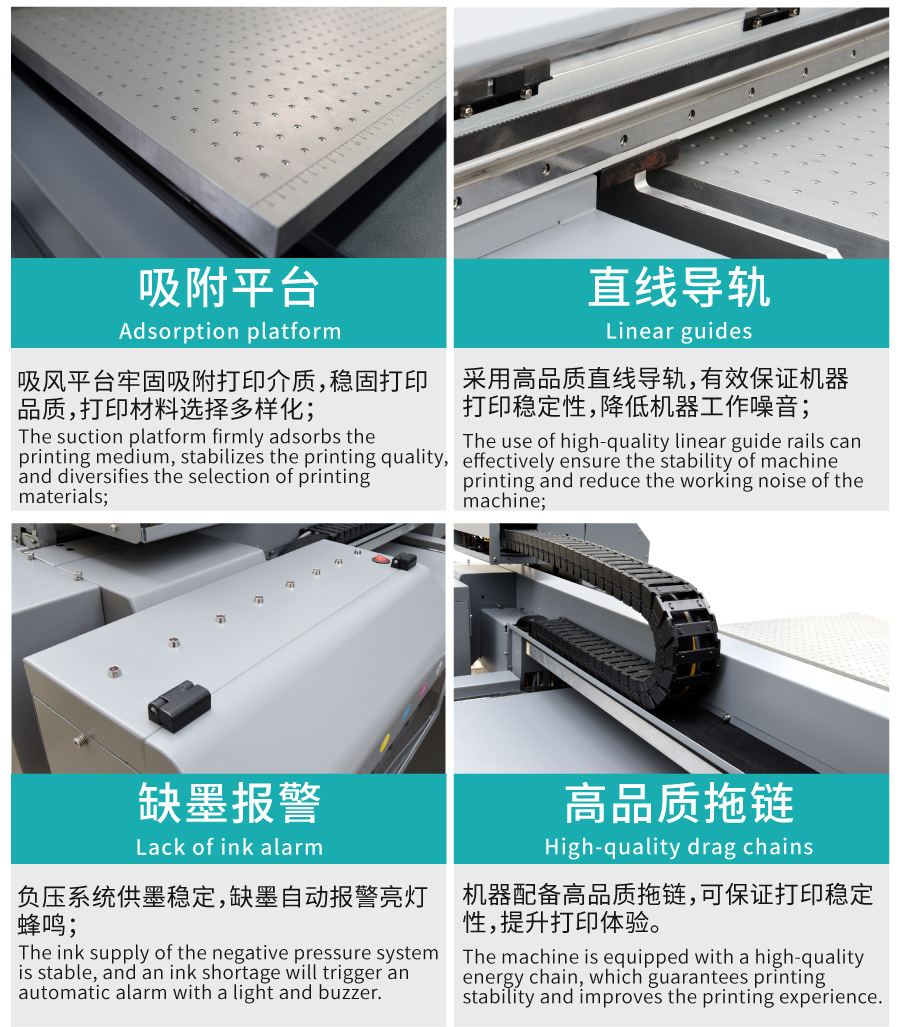 吸附平台
Adsorption platform

吸风平台牢固吸附打印介质，稳固打印品质，打印材料选择多样化；
The suction platform firmly adsorbs the printing medium, stabilizes the printing quality, and diversifies the selection of printing materials;

直线导轨
Linear guides

采用高品质直线导轨，有效保证机器打印稳定性，降低机器工作噪音；
The use of high-quality linear guide rails can effectively ensure the stability of machine printing and reduce the working noise of the machine;

缺墨报警
Lack of ink alarm

负压系统供墨稳定，缺墨自动报警亮灯蜂鸣；
The ink supply of the negative pressure system is stable, and an ink shortage will trigger an automatic alarm with a light and buzzer.

高品质拖链
High-quality drag chains

机器配备高品质拖链，可保证打印稳定性，提升打印体验。
The machine is equipped with a high-quality energy chain, which guarantees printing stability and improves the printing experience.