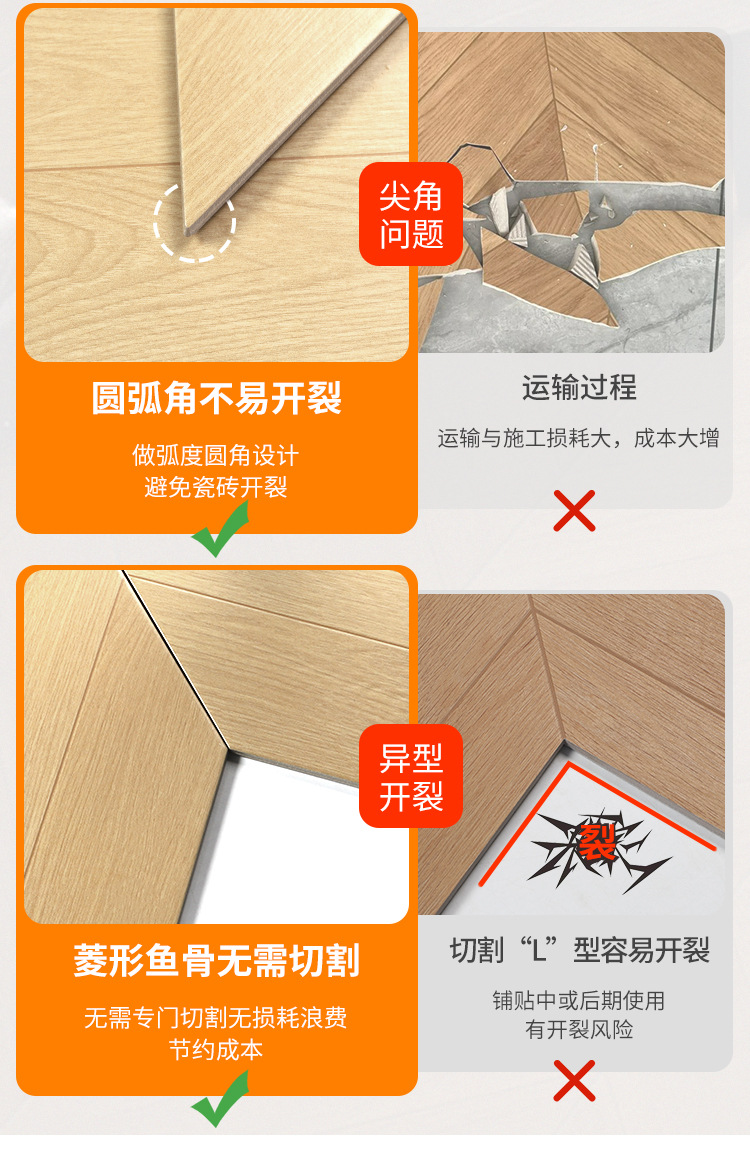 尖角问题

圆弧角不易开裂

做弧度圆角设计
避免瓷砖开裂

运输过程

运输与施工损耗大，成本大增

异型开裂

裂

菱形鱼骨无需切割

无需专门切割无损耗浪费
节约成本

切割“L”型容易开裂

铺贴中或后期使用
有开裂风险