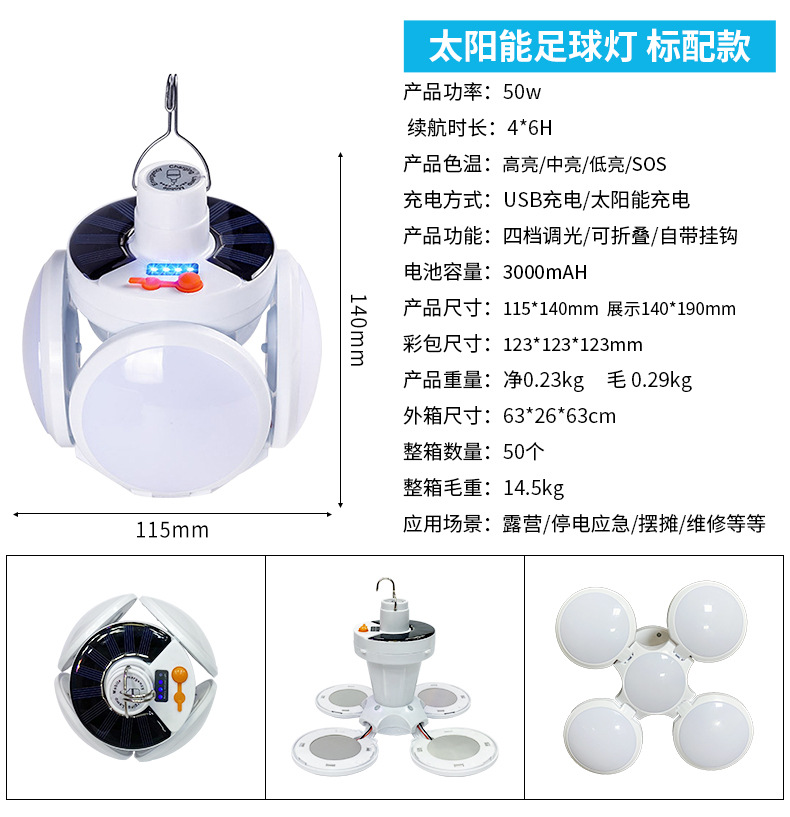 太阳能足球灯 标配款

产品功率：50w

续航时长：4*6H

产品色温：高亮/中亮/低亮/SOS

充电方式：USB充电/太阳能充电

产品功能：四档调光/可折叠/自带挂钩

电池容量：3000mAH

产品尺寸：115*140mm 展示140*190mm

彩包尺寸：123*123*123mm

产品重量：净0.23kg 毛 0.29kg

外箱尺寸：63*26*63cm

整箱数量：50个

整箱毛重：14.5kg

应用场景：露营/停电应急/摆摊/维修等等

140mm

115mm