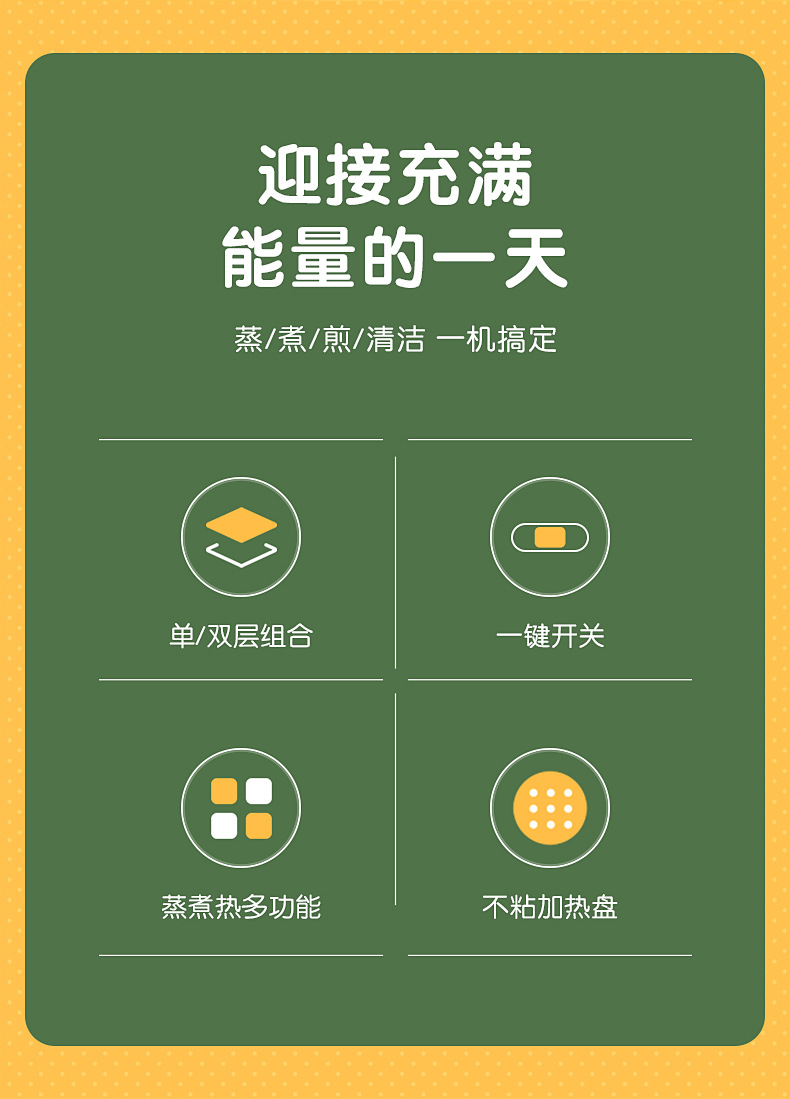 迎接充满
能量的一天

蒸/煮/煎/清洁 一机搞定

单/双层组合

一键开关

蒸煮热多功能

不粘加热盘