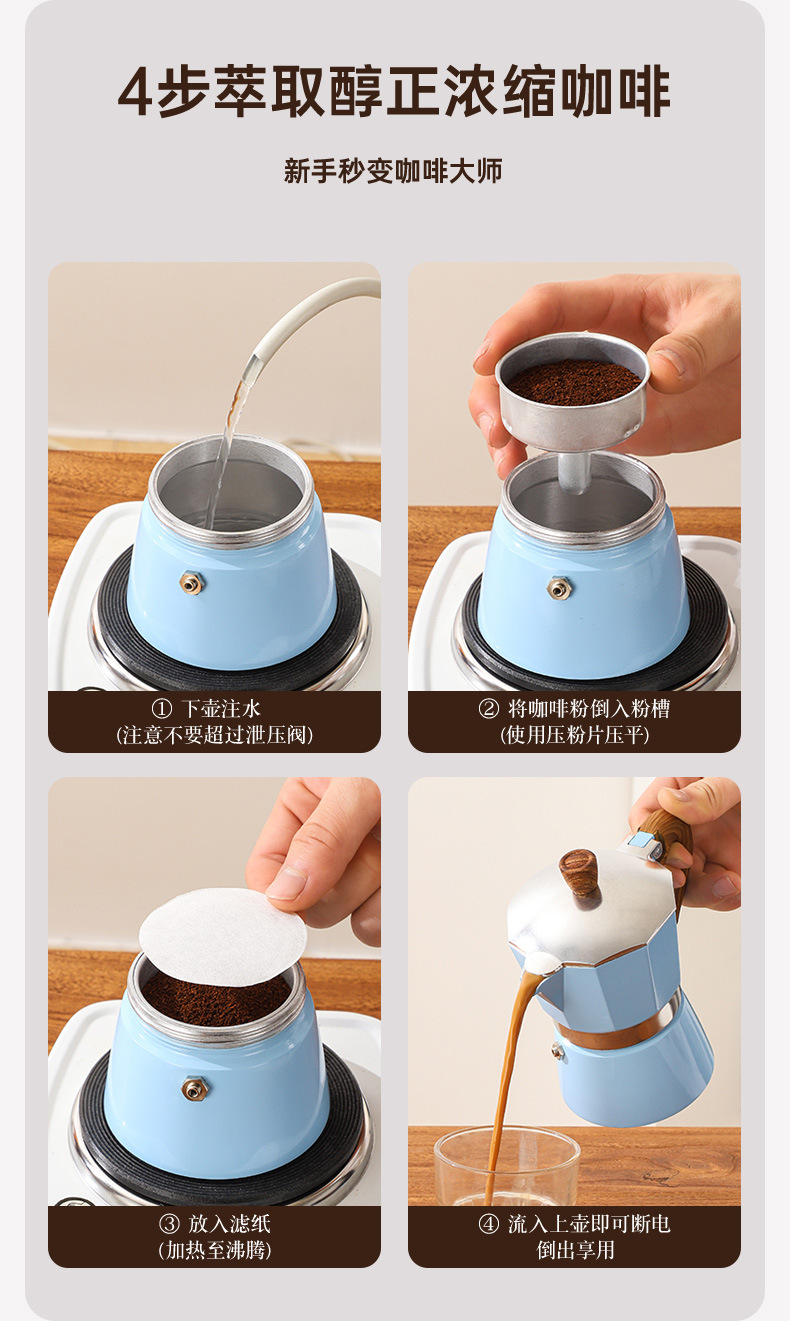 4步萃取醇正浓缩咖啡

新手秒变咖啡大师

① 下壶注水
(注意不要超过泄压阀)

② 将咖啡粉倒入粉槽
(使用压粉片压平)

③ 放入滤纸
(加热至沸腾)

④ 流入上壶即可断电
倒出享用