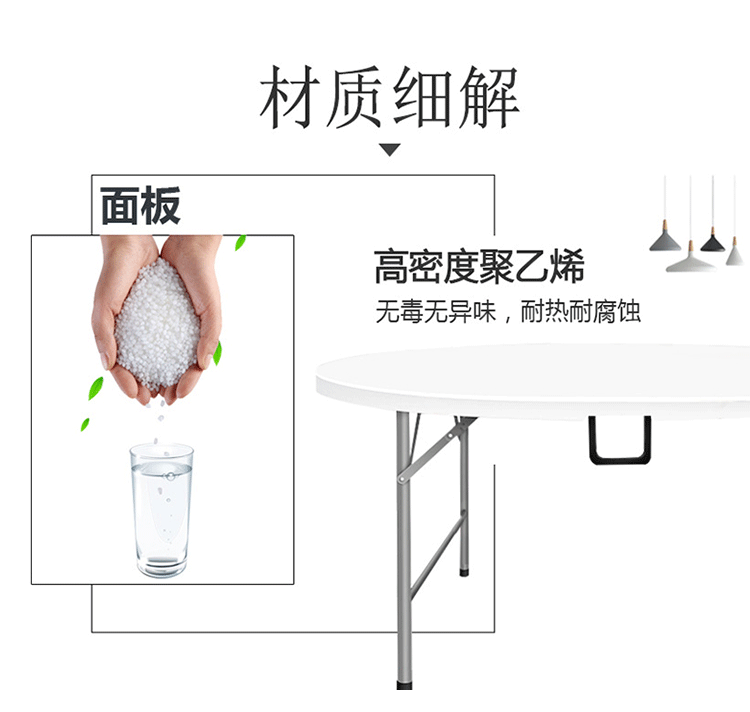 材质细解

面板

高密度聚乙烯

无毒无异味，耐热耐腐蚀