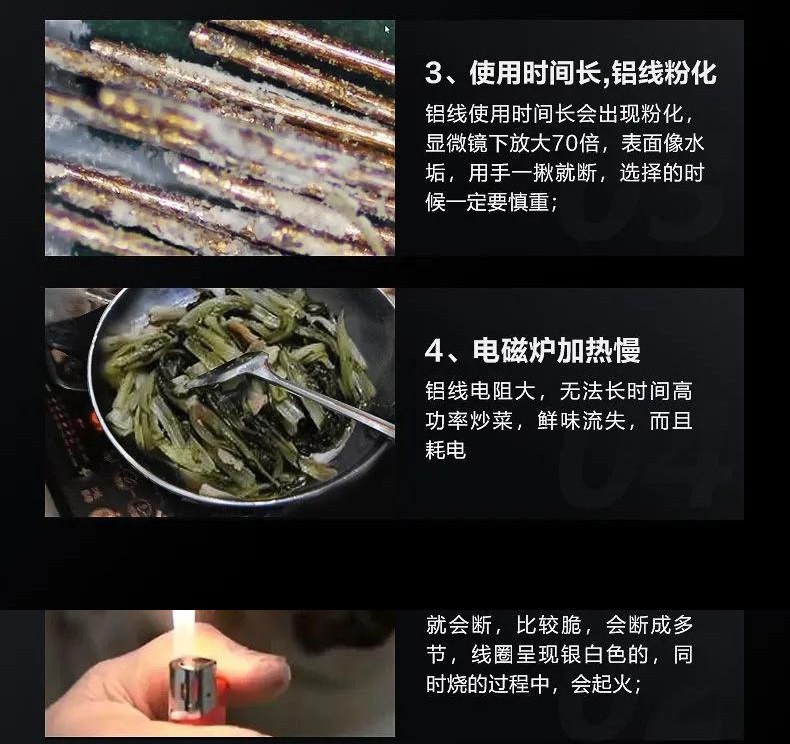 3、使用时间长,铝线粉化

铝线使用时间长会出现粉化，显微镜下放大70倍，表面像水垢，用手一揪就断，选择的时候一定要慎重；

4、电磁炉加热慢

铝线电阻大，无法长时间高功率炒菜，鲜味流失，而且耗电

就会断，比较脆，会断成多节，线圈呈现银白色的，同时烧的过程中，会起火；