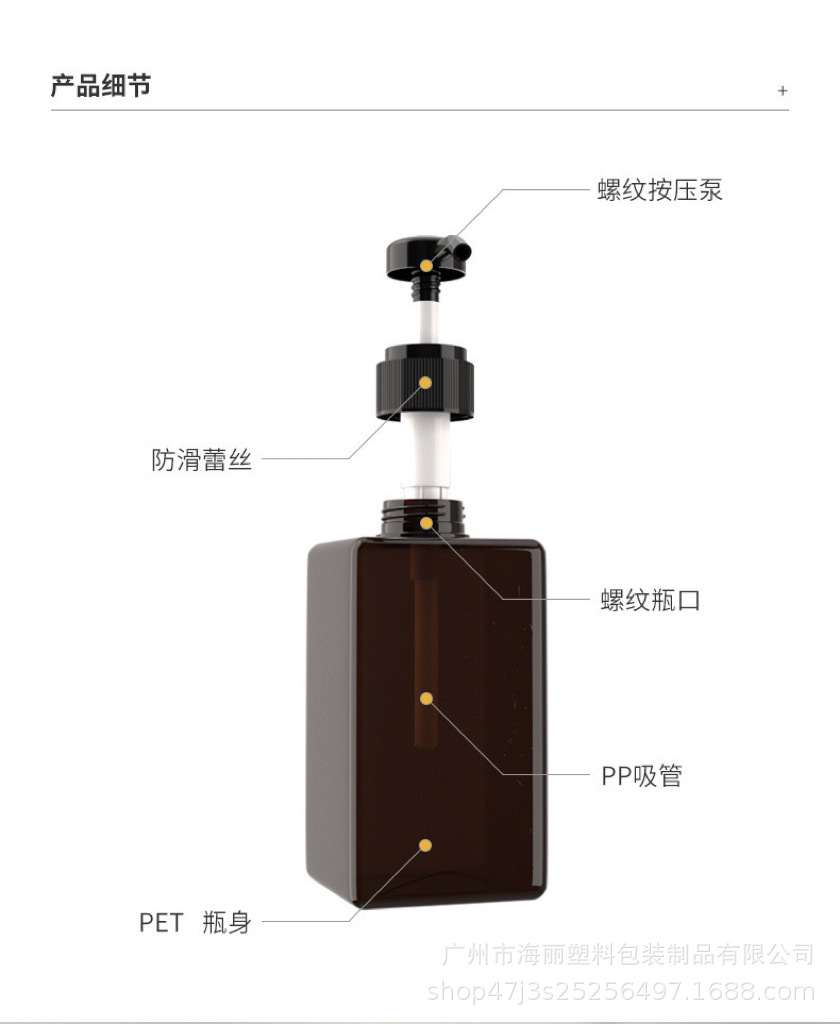 产品细节

+

螺纹按压泵

防滑蕾丝

螺纹瓶口

PP吸管

PET 瓶身

广州市海丽塑料包装制品有限公司
shop47j3s25256497.1688.com