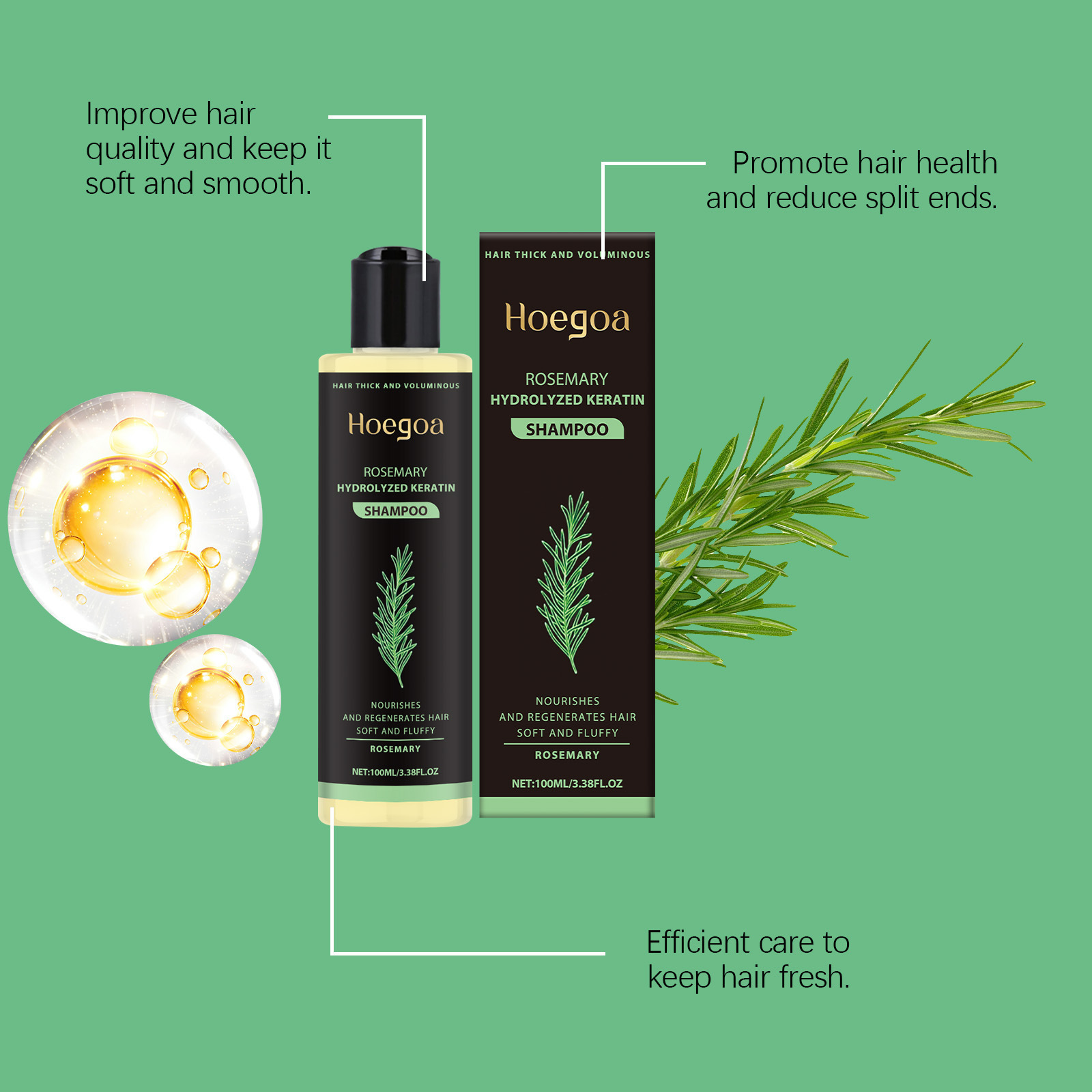 Improve hair quality and keep it soft and smooth.

Promote hair health and reduce split ends.

HAIR THICK AND VOLUMINOUS

Hoegoa

ROSEMARY
HYDROLYZED KERATIN
SHAMPOO

NOURISHES
AND REGENERATES HAIR
SOFT AND FLUFFY
ROSEMARY

NET:100ML/3.38FL.OZ

HAIR THICK AND VOLUMINOUS

Hoegoa

ROSEMARY
HYDROLYZED KERATIN
SHAMPOO

NOURISHES
AND REGENERATES HAIR
SOFT AND FLUFFY
ROSEMARY

NET:100ML/3.38FL.OZ

Efficient care to keep hair fresh.